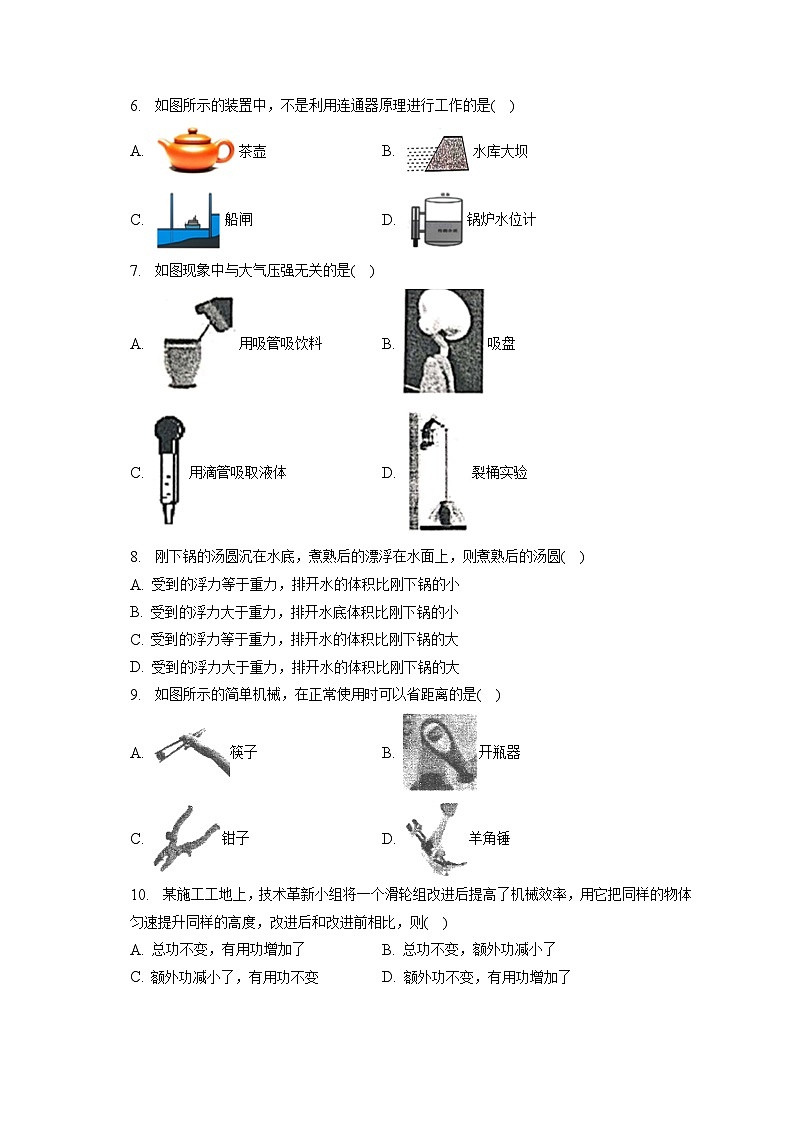 6. 如图所示的装置中，不是利用连通器原理进行工作的是( )

A. 茶壶
B. 水库大坝
C. 船闸
D. 锅炉水位计

7. 如图现象中与大气压强无关的是( )

A. 用吸管吸饮料
B. 吸盘
C. 用滴管吸取液体
D. 裂桶实验

8. 刚下锅的汤圆沉在水底，煮熟后的漂浮在水面上，则煮熟后的汤圆( )
A. 受到的浮力等于重力，排开水的体积比刚下锅的小
B. 受到的浮力大于重力，排开水底体积比刚下锅的小
C. 受到的浮力等于重力，排开水的体积比刚下锅的大
D. 受到的浮力大于重力，排开水的体积比刚下锅的大

9. 如图所示的简单机械，在正常使用时可以省距离的是( )

A. 筷子
B. 开瓶器
C. 钳子
D. 羊角锤

10. 某施工工地上，技术革新小组将一个滑轮组改进后提高了机械效率，用它把同样的物体匀速提升同样的高度，改进后和改进前相比，则( )
A. 总功不变，有用功增加了
B. 总功不变，额外功减小了
C. 额外功减小了，有用功不变
D. 额外功不变，有用功增加了