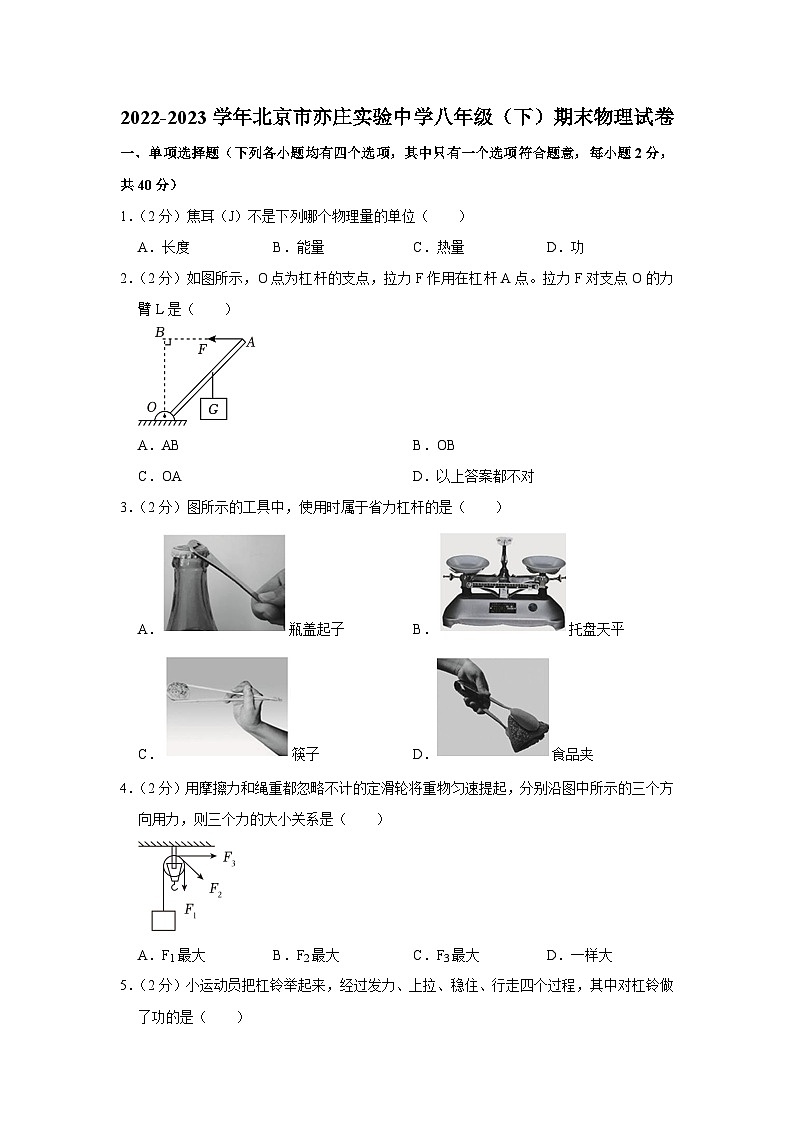 2022-2023 学年北京市亦庄实验中学八年级（下）期末物理试卷

一、单项选择题（下列各小题均有四个选项，其中只有一个选项符合题意，每小题 2 分，共 40 分）

1．（2 分）焦耳（J）不是下列哪个物理量的单位（　　）

A．长度　　B．能量　　C．热量　　D．功

2．（2 分）如图所示，O 点为杠杆的支点，拉力 F 作用在杠杆 A 点。拉力 F 对支点 O 的力臂 L 是（　　）

B　F　A　O　G

A．AB　　B．OB

C．OA　　D．以上答案都不对

3．（2 分）图所示的工具中，使用时属于省力杠杆的是（　　）

A．瓶盖起子　　B．托盘天平

C．筷子　　D．食品夹

4．（2 分）用摩擦力和绳重都忽略不计的定滑轮将重物匀速提起，分别沿图中所示的三个方向用力，则三个力的大小关系是（　　）

$F_3$　$F_2$　$F_1$

A．$F_1$最大　　B．$F_2$最大　　C．$F_3$最大　　D．一样大

5．（2 分）小运动员把杠铃举起来，经过发力、上拉、稳住、行走四个过程，其中对杠铃做了功的是（　　）