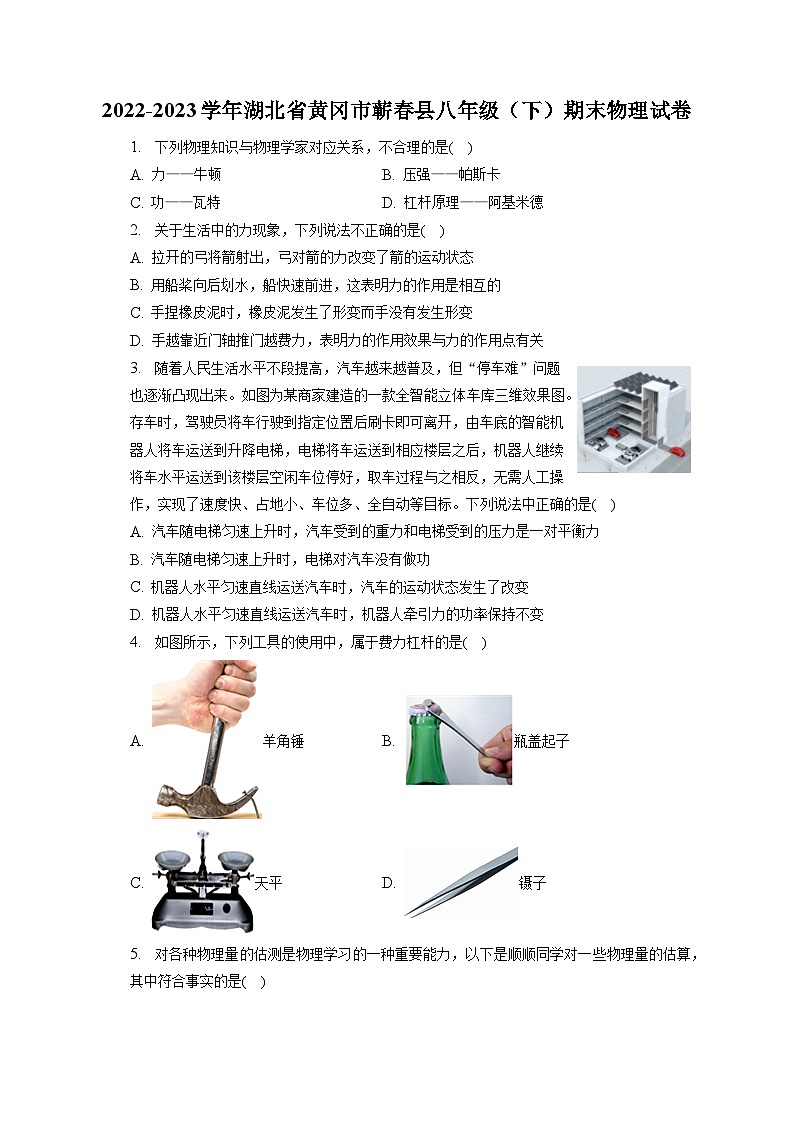 2022-2023学年湖北省黄冈市蕲春县八年级（下）期末物理试卷

1. 下列物理知识与物理学家对应关系，不合理的是( )

A. 力——牛顿
B. 压强——帕斯卡
C. 功——瓦特
D. 杠杆原理——阿基米德

2. 关于生活中的力现象，下列说法不正确的是( )

A. 拉开的弓将箭射出，弓对箭的力改变了箭的运动状态
B. 用船桨向后划水，船快速前进，这表明力的作用是相互的
C. 手捏橡皮泥时，橡皮泥发生了形变而手没有发生形变
D. 手越靠近门轴推门越费力，表明力的作用效果与力的作用点有关

3. 随着人民生活水平不段提高，汽车越来越普及，但“停车难”问题也逐渐凸现出来。如图为某商家建造的一款全智能立体车库三维效果图。存车时，驾驶员将车行驶到指定位置后刷卡即可离开，由车底的智能机器人将车运送到升降电梯，电梯将车运送到相应楼层之后，机器人继续将车水平运送到该楼层空闲车位停好，取车过程与之相反，无需人工操作，实现了速度快、占地小、车位多、全自动等目标。下列说法中正确的是( )

A. 汽车随电梯匀速上升时，汽车受到的重力和电梯受到的压力是一对平衡力
B. 汽车随电梯匀速上升时，电梯对汽车没有做功
C. 机器人水平匀速直线运送汽车时，汽车的运动状态发生了改变
D. 机器人水平匀速直线运送汽车时，机器人牵引力的功率保持不变

4. 如图所示，下列工具的使用中，属于费力杠杆的是( )

A. 羊角锤
B. 瓶盖起子
C. 天平
D. 镊子

5. 对各种物理量的估测是物理学习的一种重要能力，以下是顺顺同学对一些物理量的估算，其中符合事实的是( )