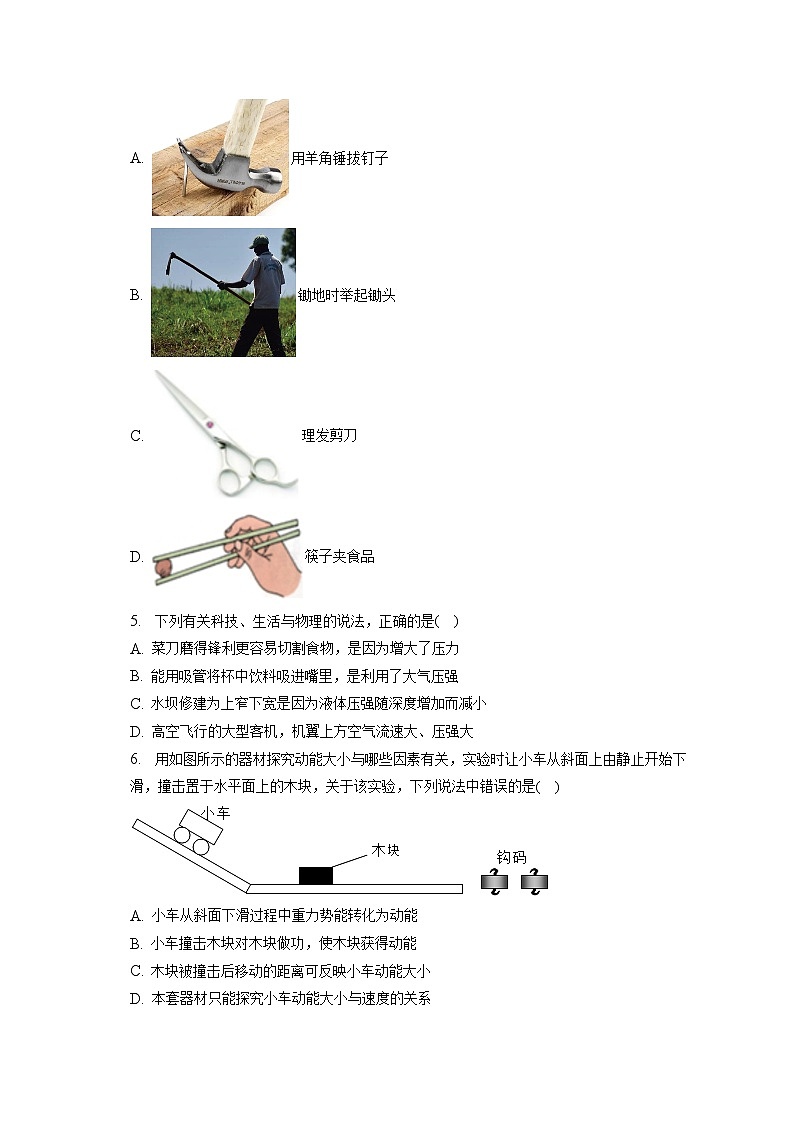 A. 用羊角锤拔钉子

B. 锄地时举起锄头

C. 理发剪刀

D. 筷子夹食品

5. 下列有关科技、生活与物理的说法，正确的是( )

A. 菜刀磨得锋利更容易切割食物，是因为增大了压力

B. 能用吸管将杯中饮料吸进嘴里，是利用了大气压强

C. 水坝修建为上窄下宽是因为液体压强随深度增加而减小

D. 高空飞行的大型客机，机翼上方空气流速大、压强大

6. 用如图所示的器材探究动能大小与哪些因素有关，实验时让小车从斜面上由静止开始下滑，撞击置于水平面上的木块，关于该实验，下列说法中错误的是( )

小车

木块

钩码

A. 小车从斜面下滑过程中重力势能转化为动能

B. 小车撞击木块对木块做功，使木块获得动能

C. 木块被撞击后移动的距离可反映小车动能大小

D. 本套器材只能探究小车动能大小与速度的关系