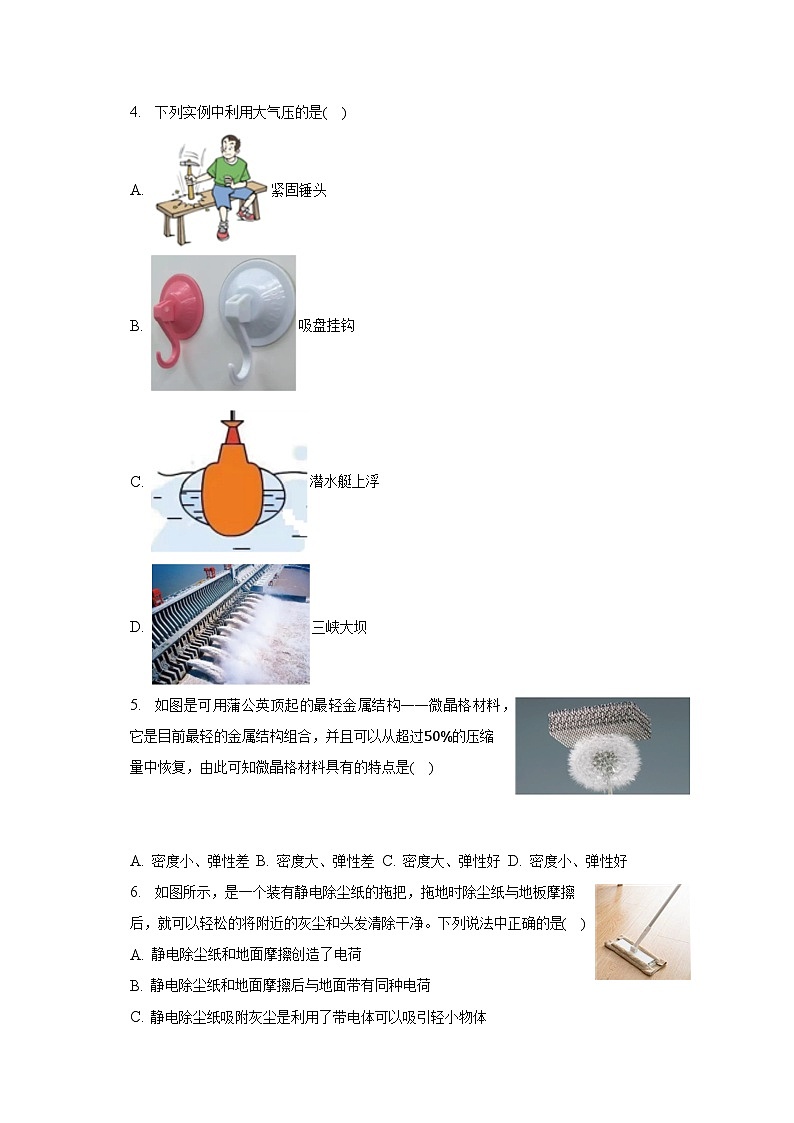 4. 下列实例中利用大气压的是( )

A. 紧固锤头

B. 吸盘挂钩

C. 潜水艇上浮

D. 三峡大坝

5. 如图是可用蒲公英顶起的最轻金属结构——微晶格材料，它是目前最轻的金属结构组合，并且可以从超过50%的压缩量中恢复，由此可知微晶格材料具有的特点是( )

A. 密度小、弹性差 B. 密度大、弹性差 C. 密度大、弹性好 D. 密度小、弹性好

6. 如图所示，是一个装有静电除尘纸的拖把，拖地时除尘纸与地板摩擦后，就可以轻松的将附近的灰尘和头发清除干净。下列说法中正确的是( )

A. 静电除尘纸和地面摩擦创造了电荷

B. 静电除尘纸和地面摩擦后与地面带有同种电荷

C. 静电除尘纸吸附灰尘是利用了带电体可以吸引轻小物体