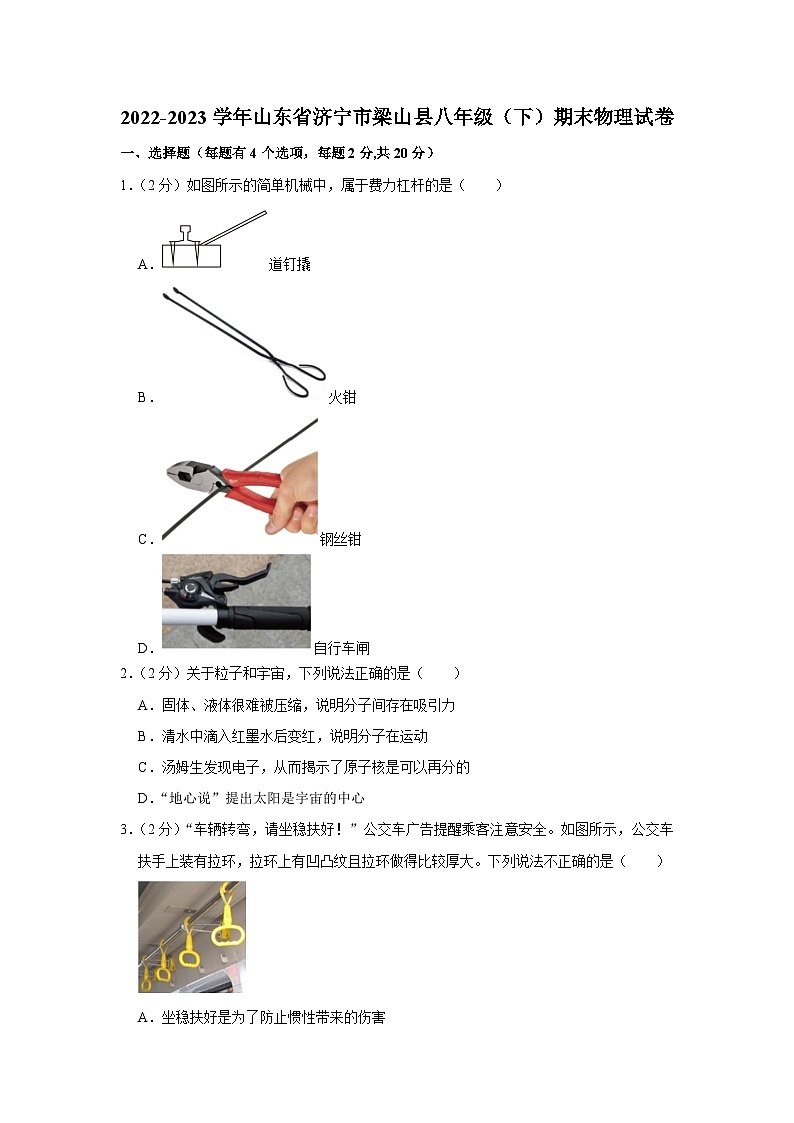 2022-2023 学年山东省济宁市梁山县八年级（下）期末物理试卷

一、选择题（每题有 4 个选项，每题 2 分,共 20 分）

1.（2 分）如图所示的简单机械中，属于费力杠杆的是（　　）

A. 道钉撬

B. 火钳

C. 钢丝钳

D. 自行车闸

2.（2 分）关于粒子和宇宙，下列说法正确的是（　　）

A．固体、液体很难被压缩，说明分子间存在吸引力

B．清水中滴入红墨水后变红，说明分子在运动

C．汤姆生发现电子，从而揭示了原子核是可以再分的

D．“地心说”提出太阳是宇宙的中心

3.（2 分）“车辆转弯，请坐稳扶好！”公交车广告提醒乘客注意安全。如图所示，公交车扶手上装有拉环，拉环上有凹凸纹且拉环做得比较厚大。下列说法不正确的是（　　）

A．坐稳扶好是为了防止惯性带来的伤害