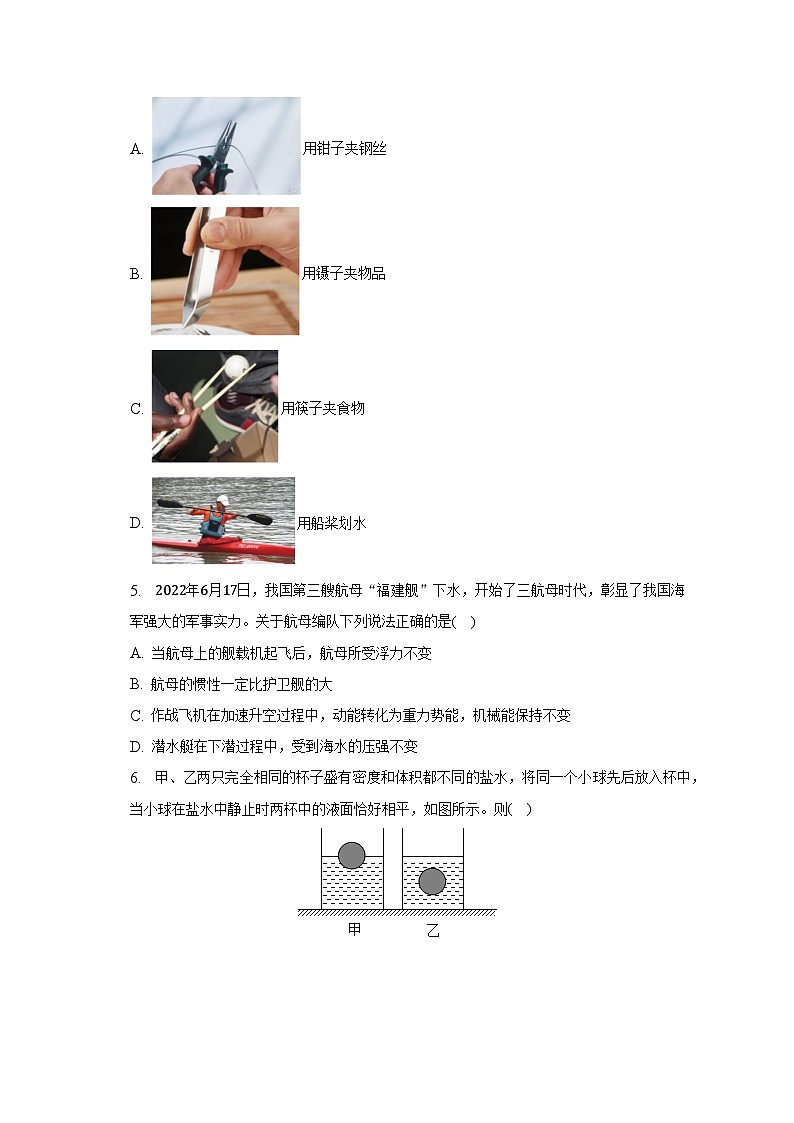 A. 用钳子夹钢丝

B. 用镊子夹物品

C. 用筷子夹食物

D. 用船桨划水

5. 2022年6月17日，我国第三艘航母“福建舰”下水，开始了三航母时代，彰显了我国海军强大的军事实力。关于航母编队下列说法正确的是(　)

A. 当航母上的舰载机起飞后，航母所受浮力不变

B. 航母的惯性一定比护卫舰的大

C. 作战飞机在加速升空过程中，动能转化为重力势能，机械能保持不变

D. 潜水艇在下潜过程中，受到海水的压强不变

6. 甲、乙两只完全相同的杯子盛有密度和体积都不同的盐水，将同一个小球先后放入杯中，当小球在盐水中静止时两杯中的液面恰好相平，如图所示。则(　)

甲　乙