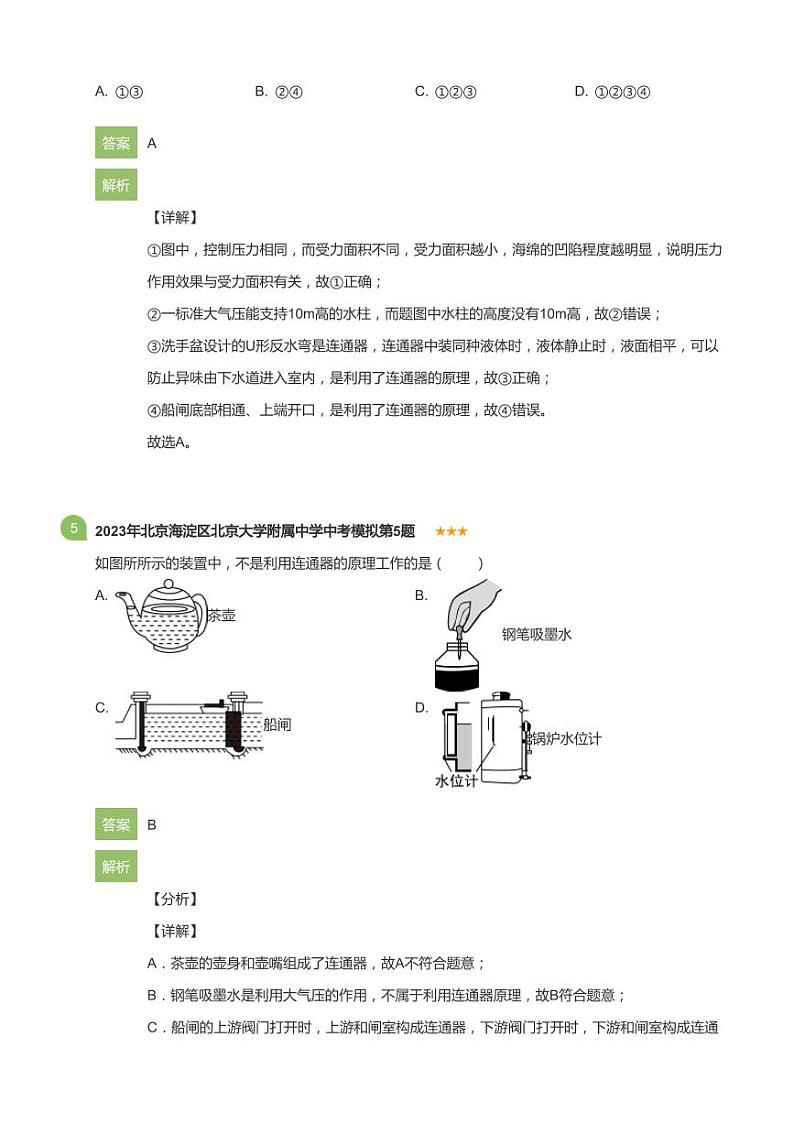 A. ①③　　B. ②④　　C. ①②③　　D. ①②③④

答案 A

解析

【详解】

①图中，控制压力相同，而受力面积不同，受力面积越小，海绵的凹陷程度越明显，说明压力作用效果与受力面积有关，故①正确；

②一标准大气压能支持10m高的水柱，而题图中水柱的高度没有10m高，故②错误；

③洗手盆设计的U形反水弯是连通器，连通器中装同种液体时，液体静止时，液面相平，可以防止异味由下水道进入室内，是利用了连通器的原理，故③正确；

④船闸底部相通、上端开口，是利用了连通器的原理，故④错误。

故选A。

5 2023年北京海淀区北京大学附属中学中考模拟第5题 ★★★

如图所示的装置中，不是利用连通器的原理工作的是（　　）

A. 茶壶

B. 钢笔吸墨水

C. 船闸

D. 锅炉水位计 水位计

答案 B

解析

【分析】

【详解】

A．茶壶的壶身和壶嘴组成了连通器，故A不符合题意；

B．钢笔吸墨水是利用大气压的作用，不属于利用连通器原理，故B符合题意；

C．船闸的上游阀门打开时，上游和闸室构成连通器，下游阀门打开时，下游和闸室构成连通