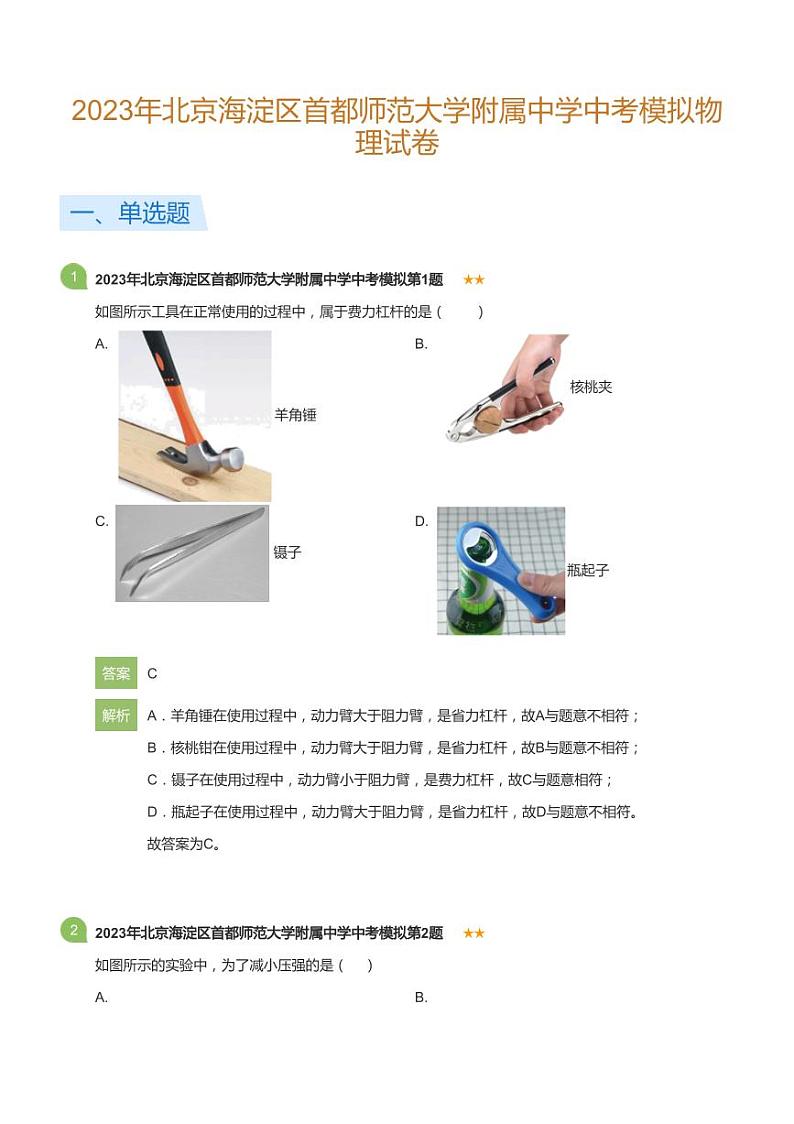 2023年北京海淀区首都师范大学附属中学中考模拟物理试卷

一、单选题

1 2023年北京海淀区首都师范大学附属中学中考模拟第1题 ★★

如图所示工具在正常使用的过程中，属于费力杠杆的是（ ）

A. 羊角锤

B. 核桃夹

C. 镊子

D. 瓶起子

答案 C

解析 A．羊角锤在使用过程中，动力臂大于阻力臂，是省力杠杆，故A与题意不相符；

B．核桃钳在使用过程中，动力臂大于阻力臂，是省力杠杆，故B与题意不相符；

C．镊子在使用过程中，动力臂小于阻力臂，是费力杠杆，故C与题意相符；

D．瓶起子在使用过程中，动力臂大于阻力臂，是省力杠杆，故D与题意不相符。

故答案为C。

2 2023年北京海淀区首都师范大学附属中学中考模拟第2题 ★★

如图所示的实验中，为了减小压强的是（ ）

A.

B.