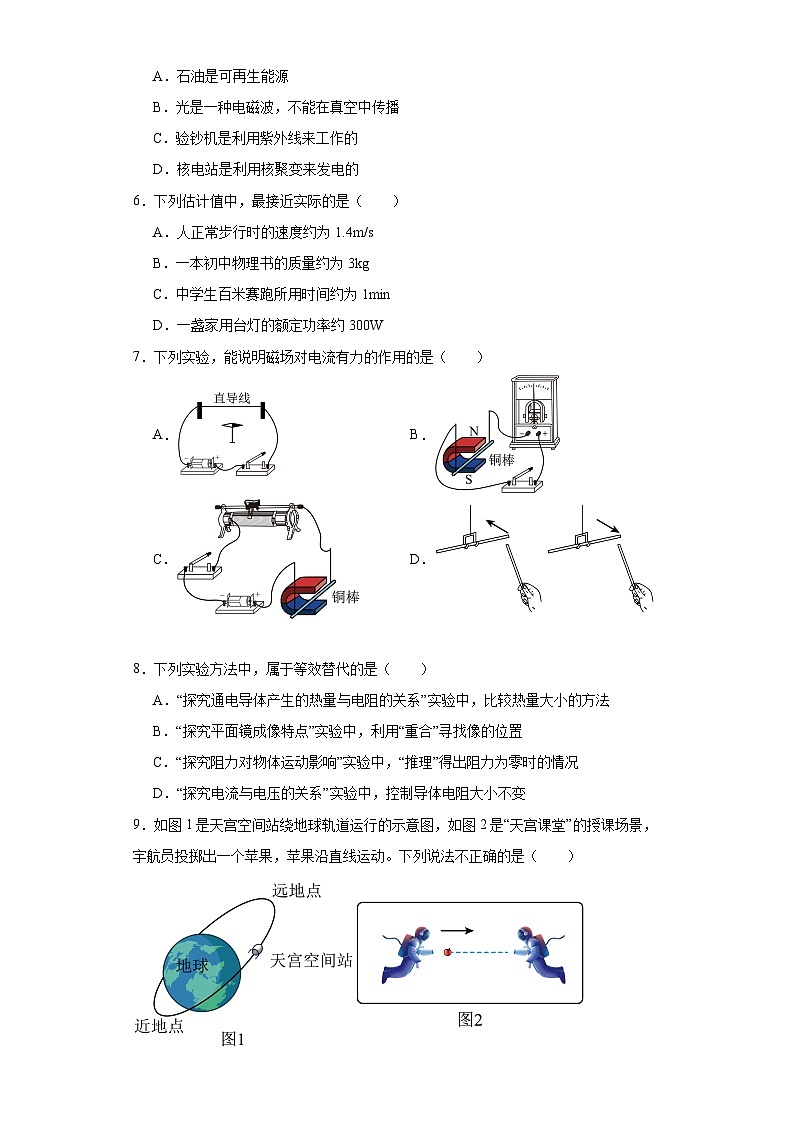 A．石油是可再生能源

B．光是一种电磁波，不能在真空中传播

C．验钞机是利用紫外线来工作的

D．核电站是利用核聚变来发电的

6．下列估计值中，最接近实际的是（　　）

A．人正常步行时的速度约为 1.4m/s

B．一本初中物理书的质量约为 3kg

C．中学生百米赛跑所用时间约为 1min

D．一盏家用台灯的额定功率约 300W

7．下列实验，能说明磁场对电流有力的作用的是（　　）

A．

直导线

B．

N

S

铜棒

C．

铜棒

D．

8．下列实验方法中，属于等效替代的是（　　）

A．“探究通电导体产生的热量与电阻的关系”实验中，比较热量大小的方法

B．“探究平面镜成像特点”实验中，利用“重合”寻找像的位置

C．“探究阻力对物体运动影响”实验中，“推理”得出阻力为零时的情况

D．“探究电流与电压的关系”实验中，控制导体电阻大小不变

9．如图 1 是天宫空间站绕地球轨道运行的示意图，如图 2 是“天宫课堂”的授课场景，宇航员投掷出一个苹果，苹果沿直线运动。下列说法不正确的是（　　）

远地点

地球

天宫空间站

近地点

图1

图2