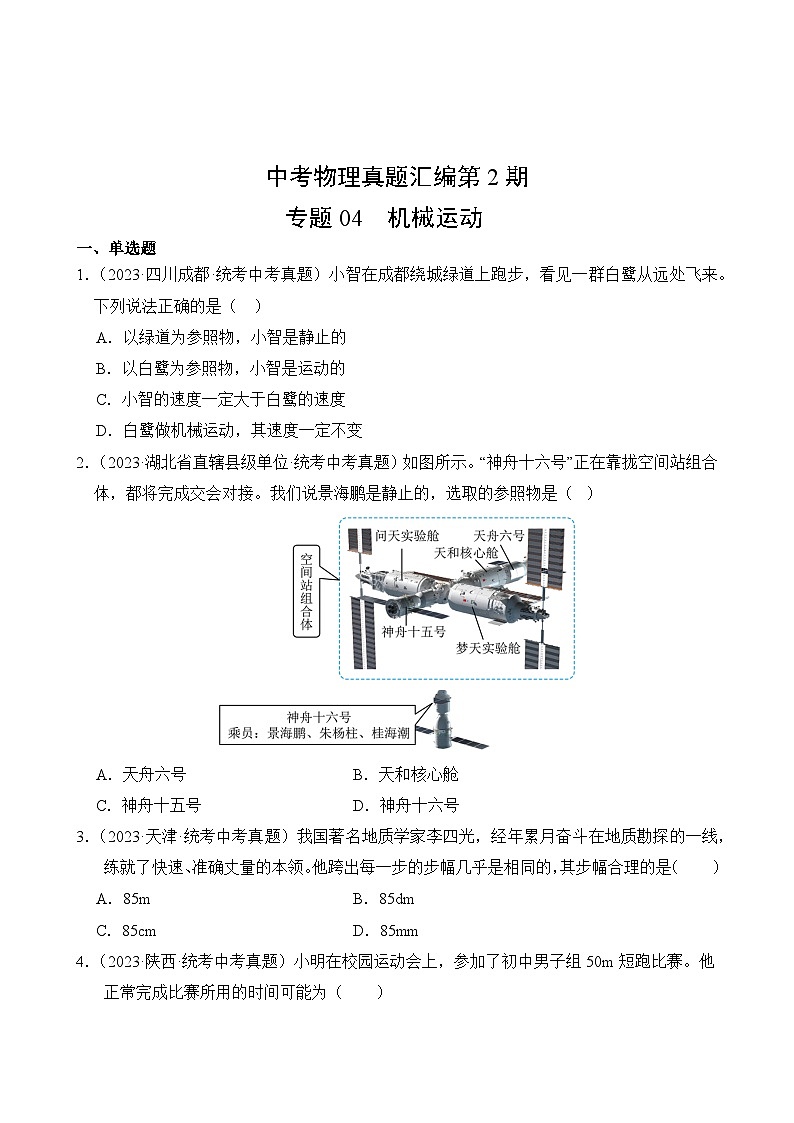 中考物理真题汇编第 2 期

专题 04　机械运动

一、单选题

1.（2023·四川成都·统考中考真题）小智在成都绕城绿道上跑步，看见一群白鹭从远处飞来。下列说法正确的是（　）

A．以绿道为参照物，小智是静止的

B．以白鹭为参照物，小智是运动的

C．小智的速度一定大于白鹭的速度

D．白鹭做机械运动，其速度一定不变

2.（2023·湖北省直辖县级单位·统考中考真题）如图所示。“神舟十六号”正在靠拢空间站组合体，都将完成交会对接。我们说景海鹏是静止的，选取的参照物是（　）

空间站组合体

问天实验舱

天舟六号

天和核心舱

神舟十五号

梦天实验舱

神舟十六号
乘员：景海鹏、朱杨柱、桂海潮

A．天舟六号　　　　B．天和核心舱

C．神舟十五号　　　　D．神舟十六号

3.（2023·天津·统考中考真题）我国著名地质学家李四光，经年累月奋斗在地质勘探的一线，练就了快速、准确丈量的本领。他跨出每一步的步幅几乎是相同的，其步幅合理的是(　　)

A．85m　　　　B．85dm

C．85cm　　　　D．85mm

4.（2023·陕西·统考中考真题）小明在校园运动会上，参加了初中男子组 50m 短跑比赛。他正常完成比赛所用的时间可能为（　　）