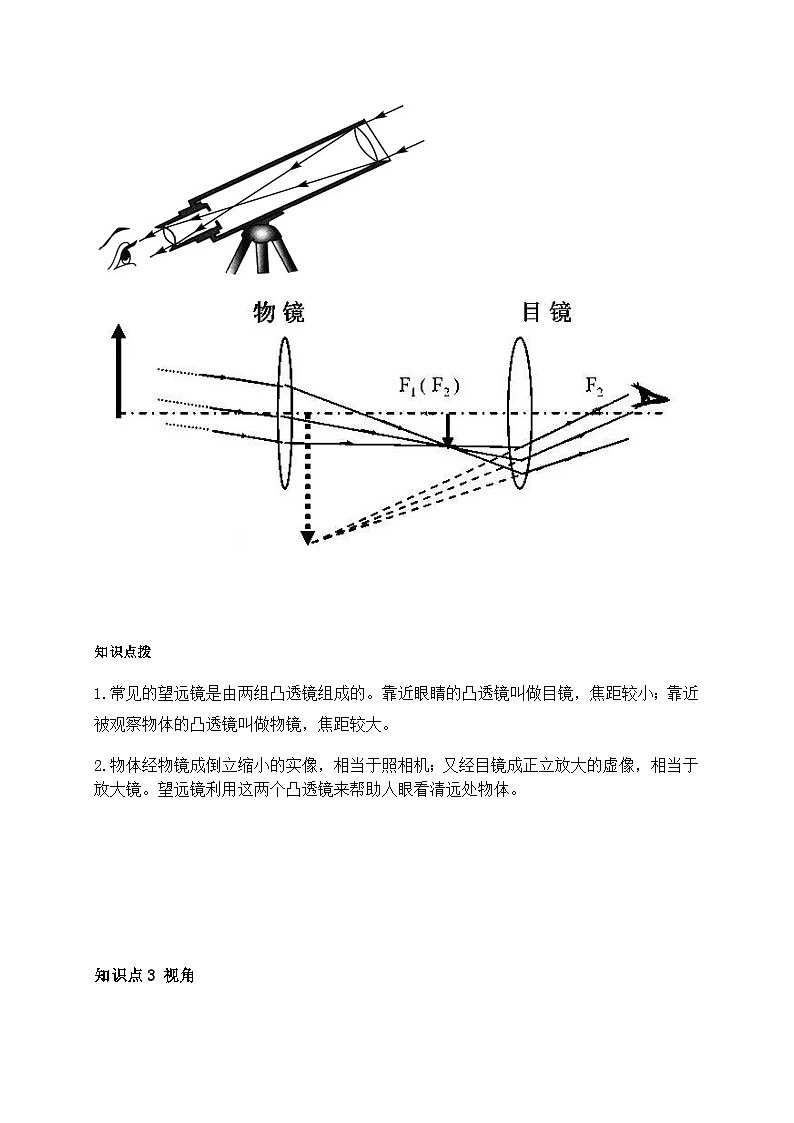 物镜

目镜

$F_1(F_2)$

$F_2$

知识点拨

1.常见的望远镜是由两组凸透镜组成的。靠近眼睛的凸透镜叫做目镜，焦距较小；靠近被观察物体的凸透镜叫做物镜，焦距较大。

2.物体经物镜成倒立缩小的实像，相当于照相机；又经目镜成正立放大的虚像，相当于放大镜。望远镜利用这两个凸透镜来帮助人眼看清远处物体。

知识点3 视角