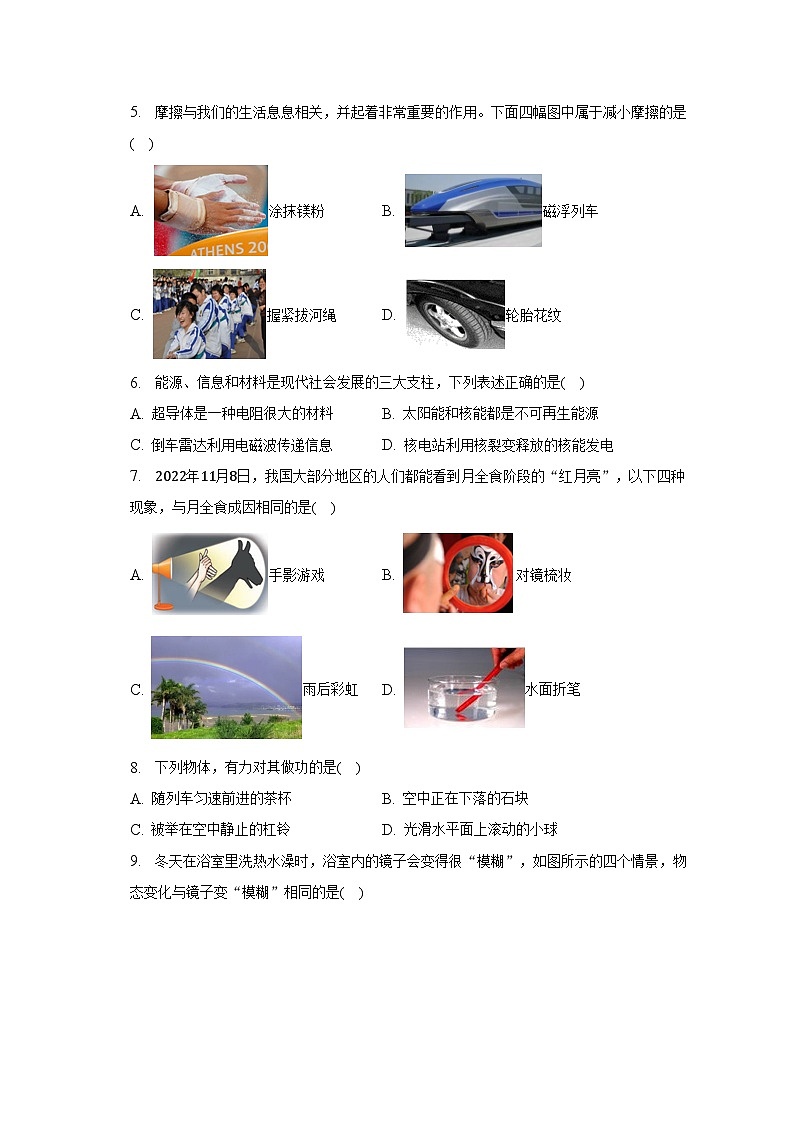 5. 摩擦与我们的生活息息相关，并起着非常重要的作用。下面四幅图中属于减小摩擦的是( )

A. ATHENS 20 涂抹镁粉 B. 磁浮列车

C. 握紧拔河绳 D. 轮胎花纹

6. 能源、信息和材料是现代社会发展的三大支柱，下列表述正确的是( )

A. 超导体是一种电阻很大的材料 B. 太阳能和核能都是不可再生能源

C. 倒车雷达利用电磁波传递信息 D. 核电站利用核裂变释放的核能发电

7. 2022年11月8日，我国大部分地区的人们都能看到月全食阶段的“红月亮”，以下四种现象，与月全食成因相同的是( )

A. 手影游戏 B. 对镜梳妆

C. 雨后彩虹 D. 水面折笔

8. 下列物体，有力对其做功的是( )

A. 随列车匀速前进的茶杯 B. 空中正在下落的石块

C. 被举在空中静止的杠铃 D. 光滑水平面上滚动的小球

9. 冬天在浴室里洗热水澡时，浴室内的镜子会变得很“模糊”，如图所示的四个情景，物态变化与镜子变“模糊”相同的是( )