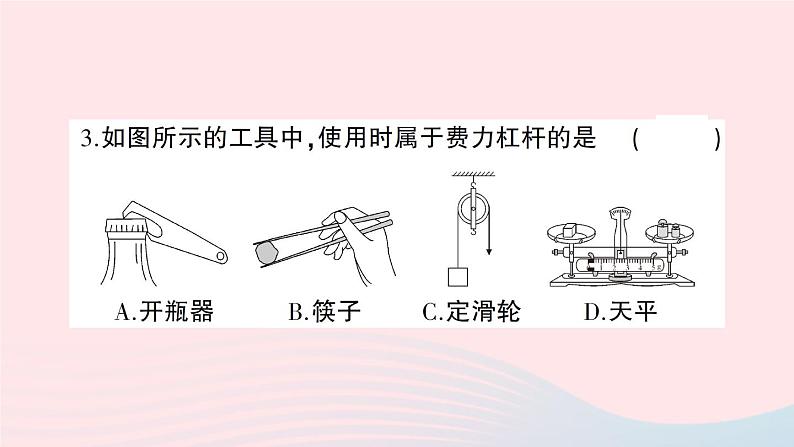 3.如图所示的工具中,使用时属于费力杠杆的是 (　　)

A.开瓶器　B.筷子　C.定滑轮　D.天平