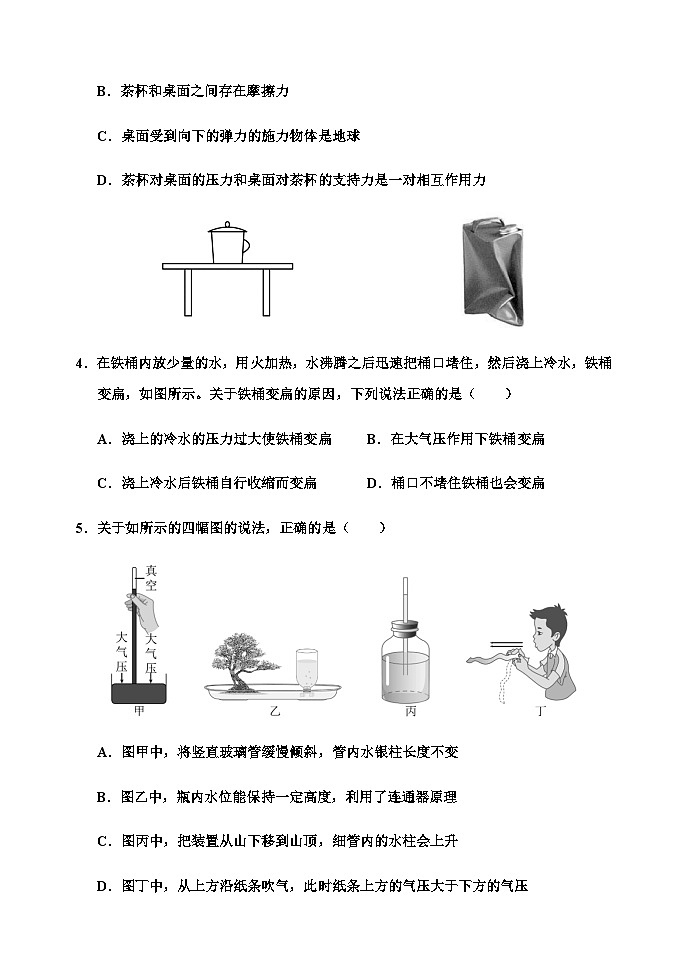 B．茶杯和桌面之间存在摩擦力

C．桌面受到向下的弹力的施力物体是地球

D．茶杯对桌面的压力和桌面对茶杯的支持力是一对相互作用力

4．在铁桶内放少量的水，用火加热，水沸腾之后迅速把桶口堵住，然后浇上冷水，铁桶变扁，如图所示。关于铁桶变扁的原因，下列说法正确的是（　　）

A．浇上的冷水的压力过大使铁桶变扁　　B．在大气压作用下铁桶变扁

C．浇上冷水后铁桶自行收缩而变扁　　D．桶口不堵住铁桶也会变扁

5．关于如所示的四幅图的说法，正确的是（　　）

真空
大气压
大气压
甲
乙
丙
丁

A．图甲中，将竖直玻璃管缓慢倾斜，管内水银柱长度不变

B．图乙中，瓶内水位能保持一定高度，利用了连通器原理

C．图丙中，把装置从山下移到山顶，细管内的水柱会上升

D．图丁中，从上方沿纸条吹气，此时纸条上方的气压大于下方的气压