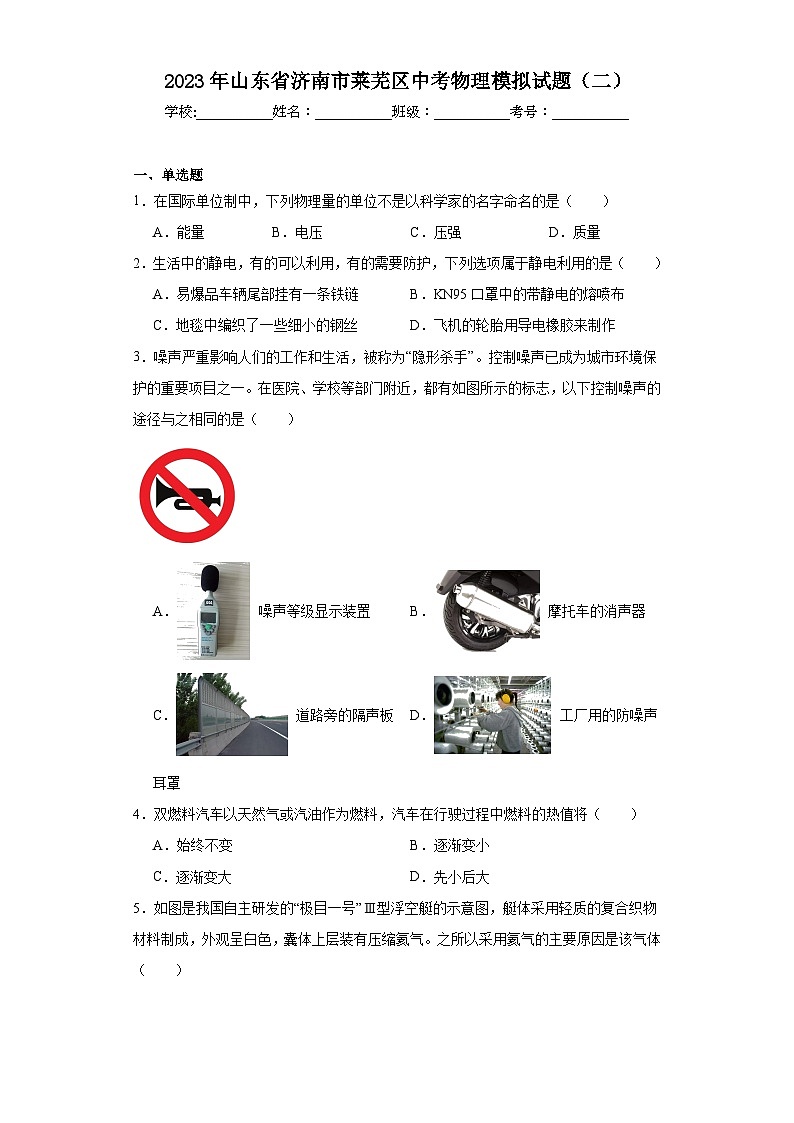 2023年山东省济南市莱芜区中考物理模拟试题（二）

学校：__________姓名：__________班级：__________考号：__________

一、单选题

1．在国际单位制中，下列物理量的单位不是以科学家的名字命名的是（　　）

A．能量　　B．电压　　C．压强　　D．质量

2．生活中的静电，有的可以利用，有的需要防护，下列选项属于静电利用的是（　　）

A．易爆品车辆尾部挂有一条铁链　　B．KN95口罩中的带静电的熔喷布

C．地毯中编织了一些细小的钢丝　　D．飞机的轮胎用导电橡胶来制作

3．噪声严重影响人们的工作和生活，被称为“隐形杀手”。控制噪声已成为城市环境保护的重要项目之一。在医院、学校等部门附近，都有如图所示的标志，以下控制噪声的途径与之相同的是（　　）

A．噪声等级显示装置　　B．摩托车的消声器

C．道路旁的隔声板　　D．工厂用的防噪声耳罩

4．双燃料汽车以天然气或汽油作为燃料，汽车在行驶过程中燃料的热值将（　　）

A．始终不变　　B．逐渐变小

C．逐渐变大　　D．先小后大

5．如图是我国自主研发的“极目一号”Ⅲ型浮空艇的示意图，艇体采用轻质的复合织物材料制成，外观呈白色，囊体上层装有压缩氦气。之所以采用氦气的主要原因是该气体（　　）