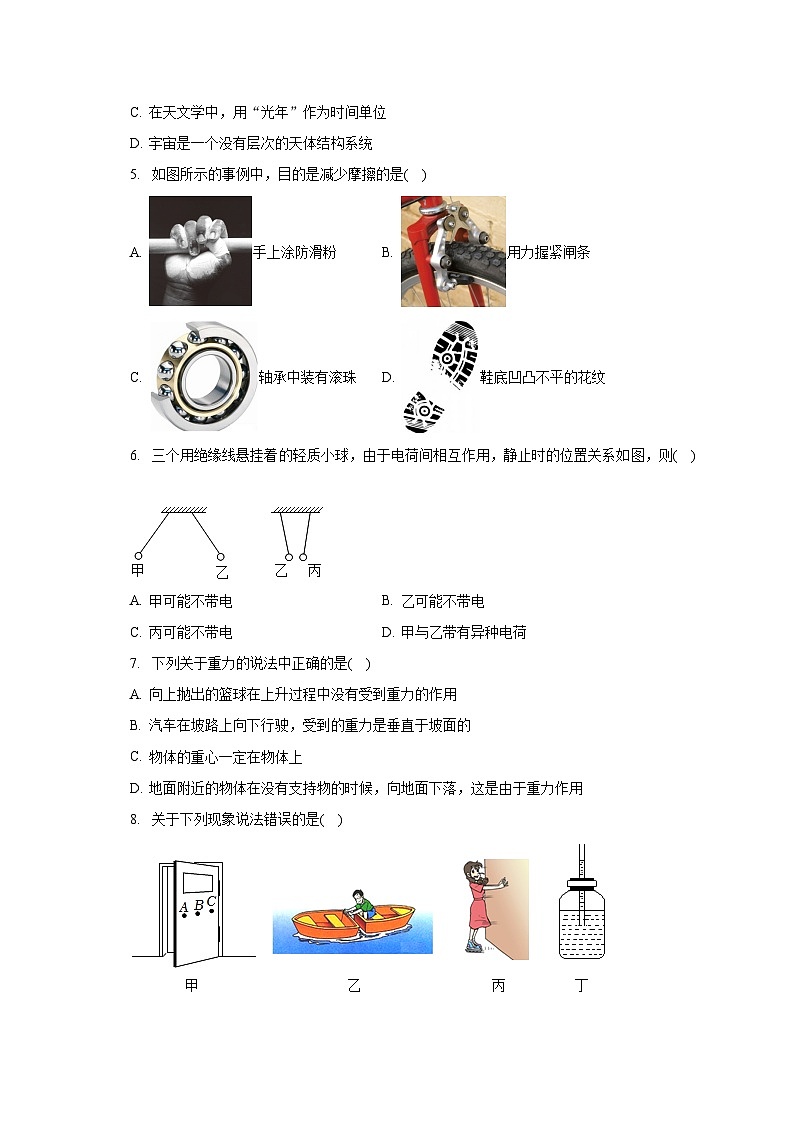 C. 在天文学中，用“光年”作为时间单位

D. 宇宙是一个没有层次的天体结构系统

5. 如图所示的事例中，目的是减少摩擦的是( )

A. 手上涂防滑粉 B. 用力握紧闸条

C. 轴承中装有滚珠 D. 鞋底凹凸不平的花纹

6. 三个用绝缘线悬挂着的轻质小球，由于电荷间相互作用，静止时的位置关系如图，则( )

甲 乙 乙 丙

A. 甲可能不带电 B. 乙可能不带电

C. 丙可能不带电 D. 甲与乙带有异种电荷

7. 下列关于重力的说法中正确的是( )

A. 向上抛出的篮球在上升过程中没有受到重力的作用

B. 汽车在坡路上向下行驶，受到的重力是垂直于坡面的

C. 物体的重心一定在物体上

D. 地面附近的物体在没有支持物的时候，向地面下落，这是由于重力作用

8. 关于下列现象说法错误的是( )

A B C

甲 乙 丙 丁