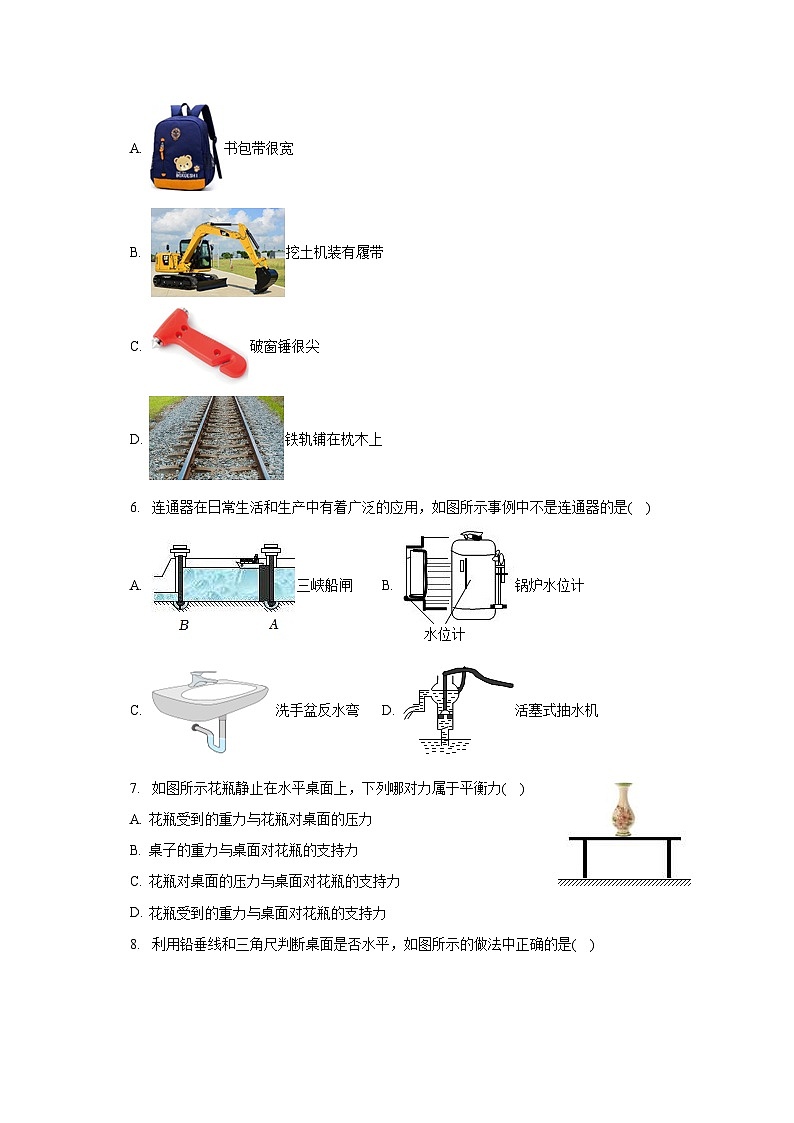 A. 书包带很宽

B. 挖土机装有履带

C. 破窗锤很尖

D. 铁轨铺在枕木上

6. 连通器在日常生活和生产中有着广泛的应用，如图所示事例中不是连通器的是( )

A. B A 三峡船闸 B. 水位计 锅炉水位计

C. 洗手盆反水弯 D. 活塞式抽水机

7. 如图所示花瓶静止在水平桌面上，下列哪对力属于平衡力( )

A. 花瓶受到的重力与花瓶对桌面的压力

B. 桌子的重力与桌面对花瓶的支持力

C. 花瓶对桌面的压力与桌面对花瓶的支持力

D. 花瓶受到的重力与桌面对花瓶的支持力

8. 利用铅垂线和三角尺判断桌面是否水平，如图所示的做法中正确的是( )