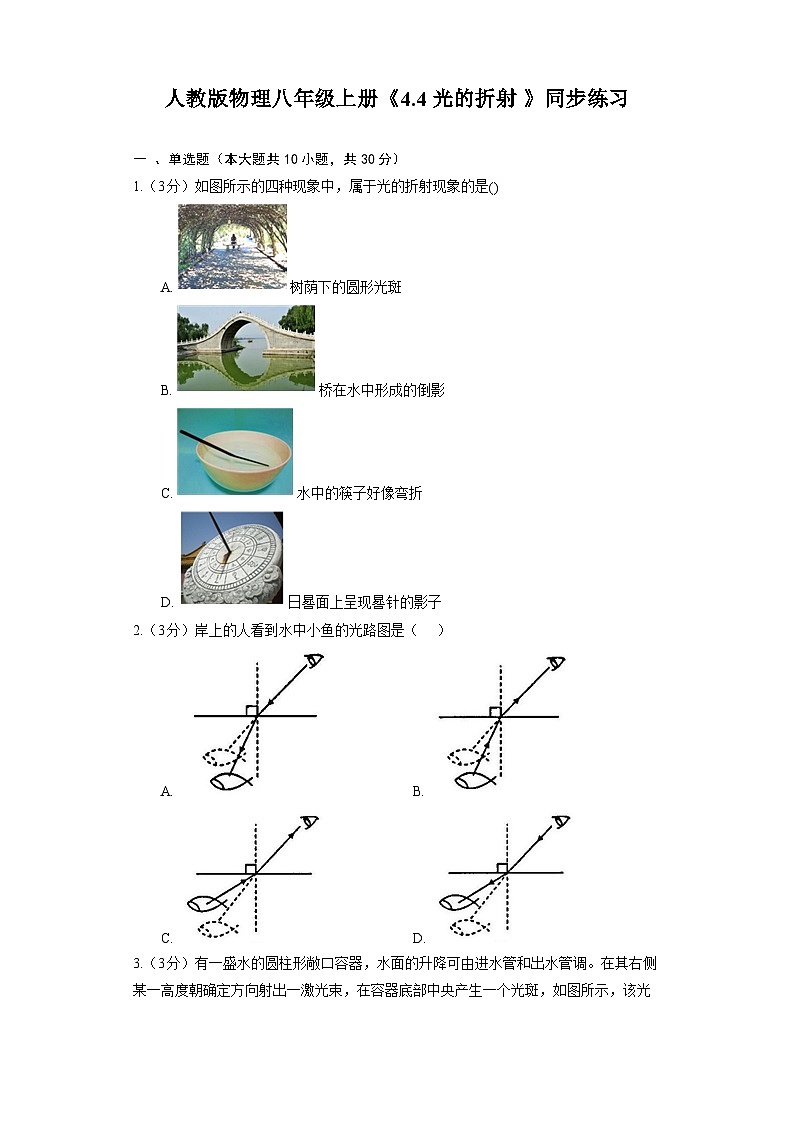 人教版物理八年级上册《4.4 光的折射 》同步练习

一 、单选题（本大题共 10 小题，共 30 分）

1.（3分）如图所示的四种现象中，属于光的折射现象的是()

A. 树荫下的圆形光斑

B. 桥在水中形成的倒影

C. 水中的筷子好像弯折

D. 日晷面上呈现晷针的影子

2.（3分）岸上的人看到水中小鱼的光路图是（　）

A.

B.

C.

D.

3.（3分）有一盛水的圆柱形敞口容器，水面的升降可由进水管和出水管调。在其右侧某一高度朝确定方向射出一激光束，在容器底部中央产生一个光斑，如图所示，该光