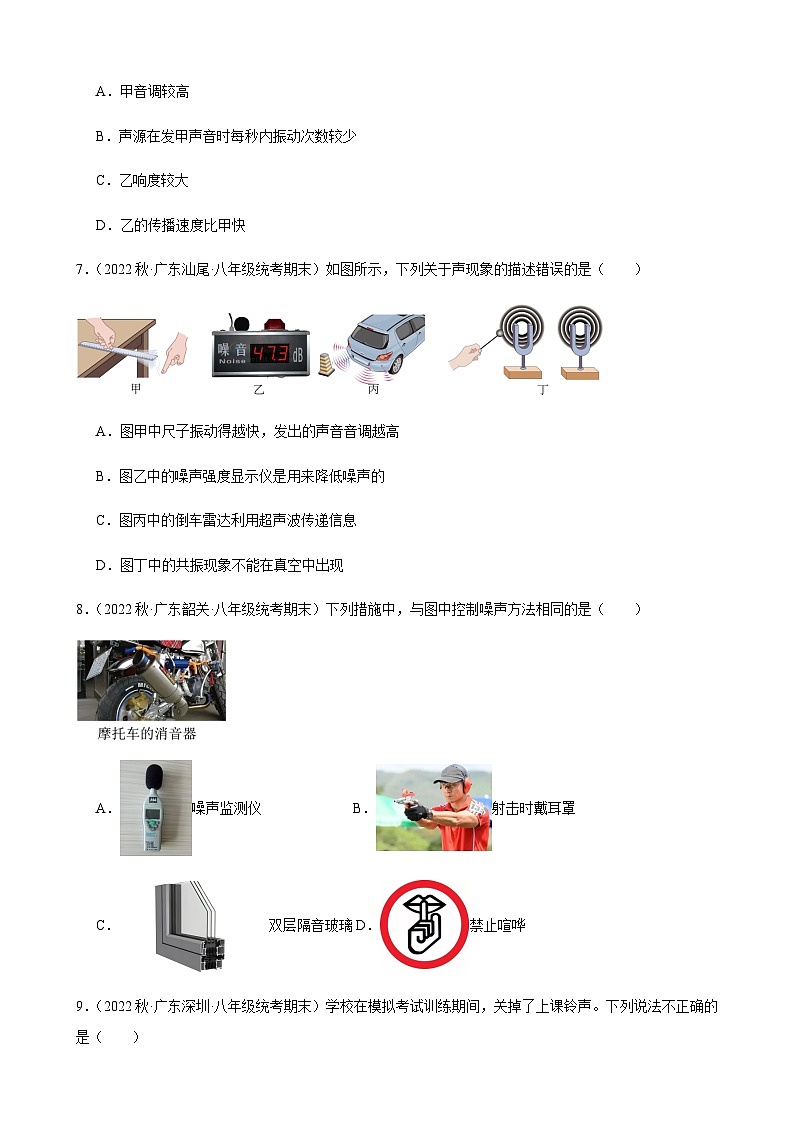 A．甲音调较高

B．声源在发甲声音时每秒内振动次数较少

C．乙响度较大

D．乙的传播速度比甲快

7．（2022 秋·广东汕尾·八年级统考期末）如图所示，下列关于声现象的描述错误的是（　　）

噪音 Noise 47.3 dB

甲　乙　丙　丁

A．图甲中尺子振动得越快，发出的声音音调越高

B．图乙中的噪声强度显示仪是用来降低噪声的

C．图丙中的倒车雷达利用超声波传递信息

D．图丁中的共振现象不能在真空中出现

8．（2022 秋·广东韶关·八年级统考期末）下列措施中，与图中控制噪声方法相同的是（　　）

摩托车的消音器

A．噪声监测仪　B．射击时戴耳罩

C．双层隔音玻璃 D．禁止喧哗

9．（2022 秋·广东深圳·八年级统考期末）学校在模拟考试训练期间，关掉了上课铃声。下列说法不正确的是（　　）