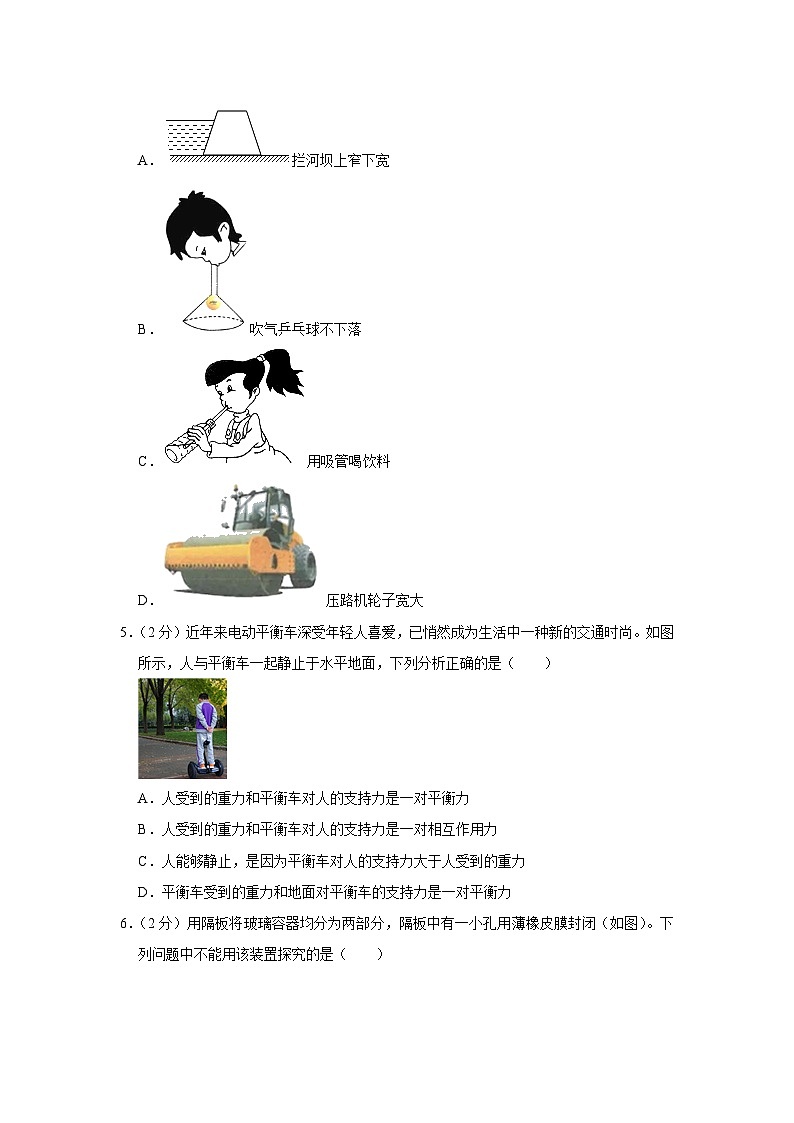 A． 拦河坝上窄下宽

B． 吹气乒乓球不下落

C． 用吸管喝饮料

D． 压路机轮子宽大

5.（2分）近年来电动平衡车深受年轻人喜爱，已悄然成为生活中一种新的交通时尚。如图所示，人与平衡车一起静止于水平地面，下列分析正确的是（　　）

A．人受到的重力和平衡车对人的支持力是一对平衡力

B．人受到的重力和平衡车对人的支持力是一对相互作用力

C．人能够静止，是因为平衡车对人的支持力大于人受到的重力

D．平衡车受到的重力和地面对平衡车的支持力是一对平衡力

6.（2分）用隔板将玻璃容器均分为两部分，隔板中有一小孔用薄橡皮膜封闭（如图）。下列问题中不能用该装置探究的是（　　）