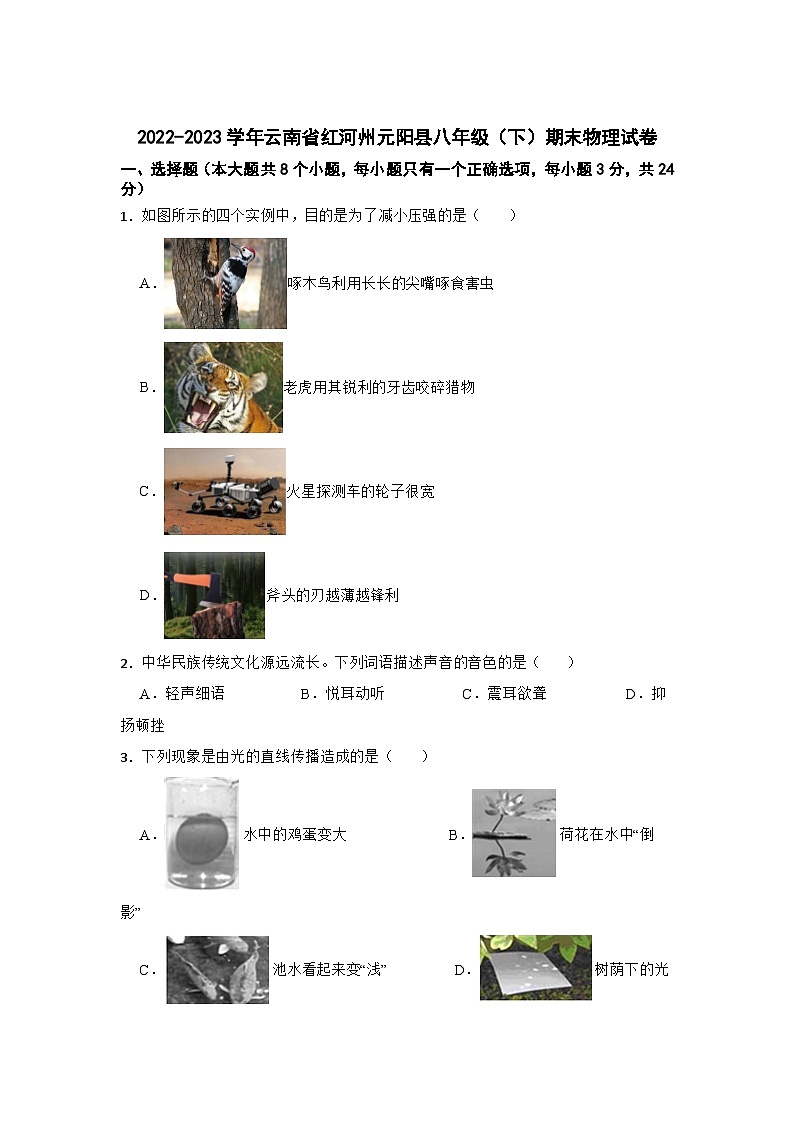 2022-2023学年云南省红河州元阳县八年级（下）期末物理试卷

一、选择题（本大题共8个小题，每小题只有一个正确选项，每小题3分，共24分）

1．如图所示的四个实例中，目的是为了减小压强的是（　　）

A．啄木鸟利用长长的尖嘴啄食害虫

B．老虎用其锐利的牙齿咬碎猎物

C．火星探测车的轮子很宽

D．斧头的刃越薄越锋利

2．中华民族传统文化源远流长。下列词语描述声音的音色的是（　　）

A．轻声细语　　B．悦耳动听　　C．震耳欲聋　　D．抑扬顿挫

3．下列现象是由光的直线传播造成的是（　　）

A．水中的鸡蛋变大　　B．荷花在水中“倒影”

C．池水看起来变“浅”　　D．树荫下的光