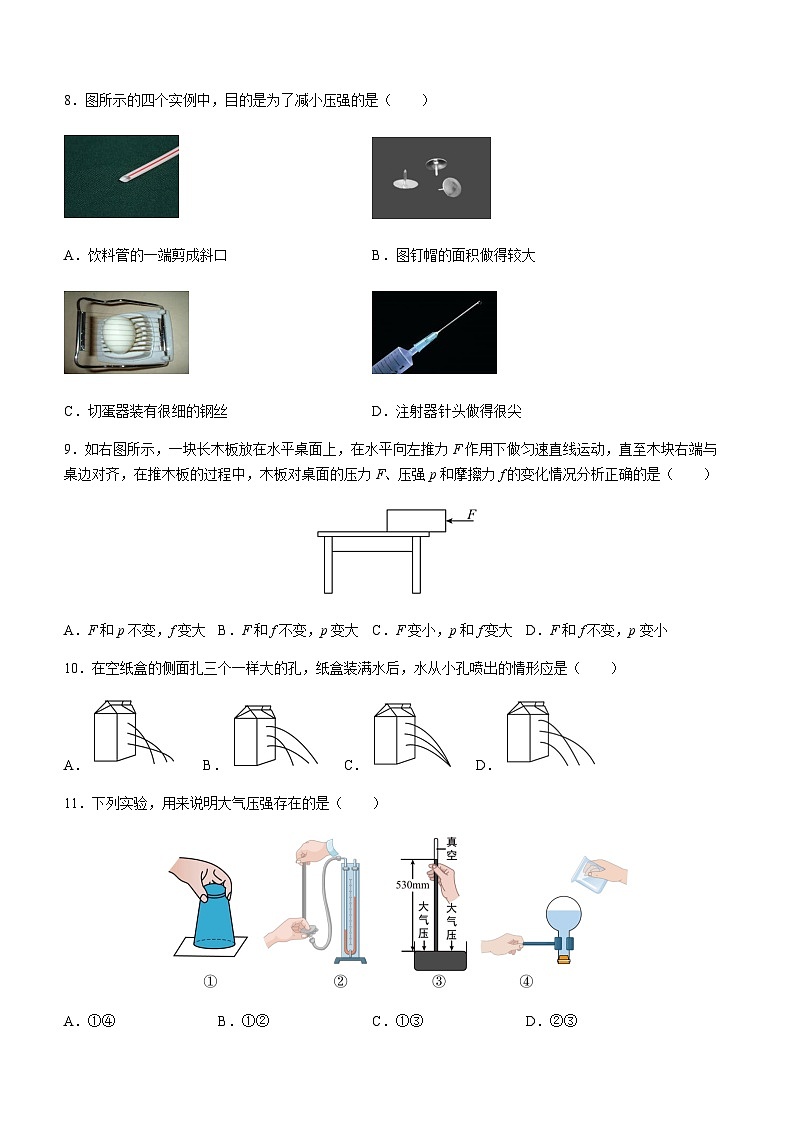 8．图所示的四个实例中，目的是为了减小压强的是（　　）

A．饮料管的一端剪成斜口

B．图钉帽的面积做得较大

C．切蛋器装有很细的钢丝

D．注射器针头做得很尖

9．如右图所示，一块长木板放在水平桌面上，在水平向左推力 $F$ 作用下做匀速直线运动，直至木块右端与桌边对齐，在推木板的过程中，木板对桌面的压力 $F$、压强 $p$ 和摩擦力 $f$ 的变化情况分析正确的是（　　）

$F$

A．$F$ 和 $p$ 不变，$f$ 变大　B．$F$ 和 $f$ 不变，$p$ 变大　C．$F$ 变小，$p$ 和 $f$ 变大　D．$F$ 和 $f$ 不变，$p$ 变小

10．在空纸盒的侧面扎三个一样大的孔，纸盒装满水后，水从小孔喷出的情形应是（　　）

A．　B．　C．　D．

11．下列实验，用来说明大气压强存在的是（　　）

真空

530mm

大气压

大气压

①　②　③　④

A．①④　B．①②　C．①③　D．②③