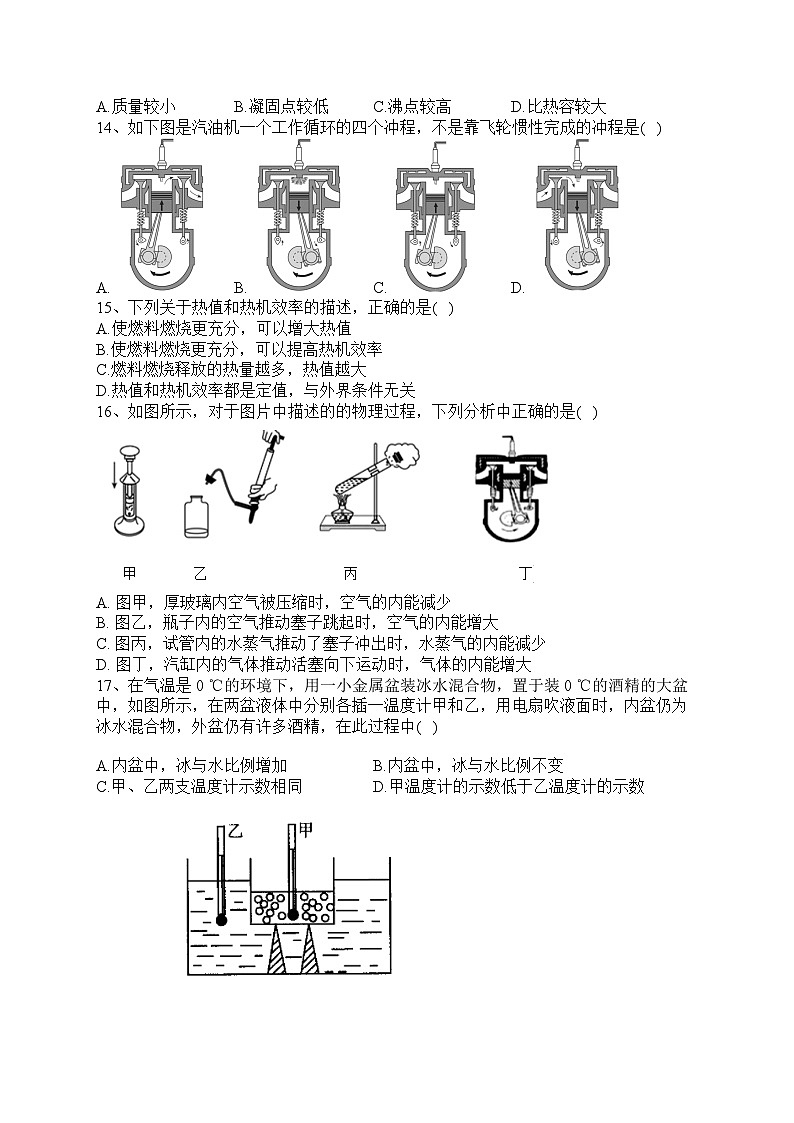 A.质量较小　　B.凝固点较低　　C.沸点较高　　D.比热容较大

14、如下图是汽油机一个工作循环的四个冲程，不是靠飞轮惯性完成的冲程是( )

A.　　B.　　C.　　D.

15、下列关于热值和热机效率的描述，正确的是( )
A.使燃料燃烧更充分，可以增大热值
B.使燃料燃烧更充分，可以提高热机效率
C.燃料燃烧释放的热量越多，热值越大
D.热值和热机效率都是定值，与外界条件无关

16、如图所示，对于图片中描述的的物理过程，下列分析中正确的是( )

甲　　乙　　丙　　丁

A. 图甲，厚玻璃内空气被压缩时，空气的内能减少
B. 图乙，瓶子内的空气推动塞子跳起时，空气的内能增大
C. 图丙，试管内的水蒸气推动了塞子冲出时，水蒸气的内能减少
D. 图丁，汽缸内的气体推动活塞向下运动时，气体的内能增大

17、在气温是 0 ℃的环境下，用一小金属盆装冰水混合物，置于装 0 ℃的酒精的大盆中，如图所示，在两盆液体中分别各插一温度计甲和乙，用电扇吹液面时，内盆仍为冰水混合物，外盆仍有许多酒精，在此过程中( )

A.内盆中，冰与水比例增加　　B.内盆中，冰与水比例不变
C.甲、乙两支温度计示数相同　　D.甲温度计的示数低于乙温度计的示数

乙　甲