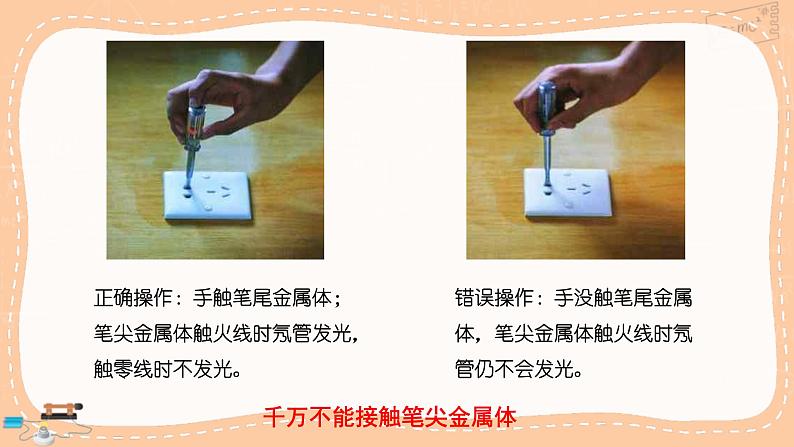 正确操作：手触笔尾金属体；笔尖金属体触火线时氖管发光，触零线时不发光。

错误操作：手没触笔尾金属体，笔尖金属体触火线时氖管仍不会发光。

千万不能接触笔尖金属体