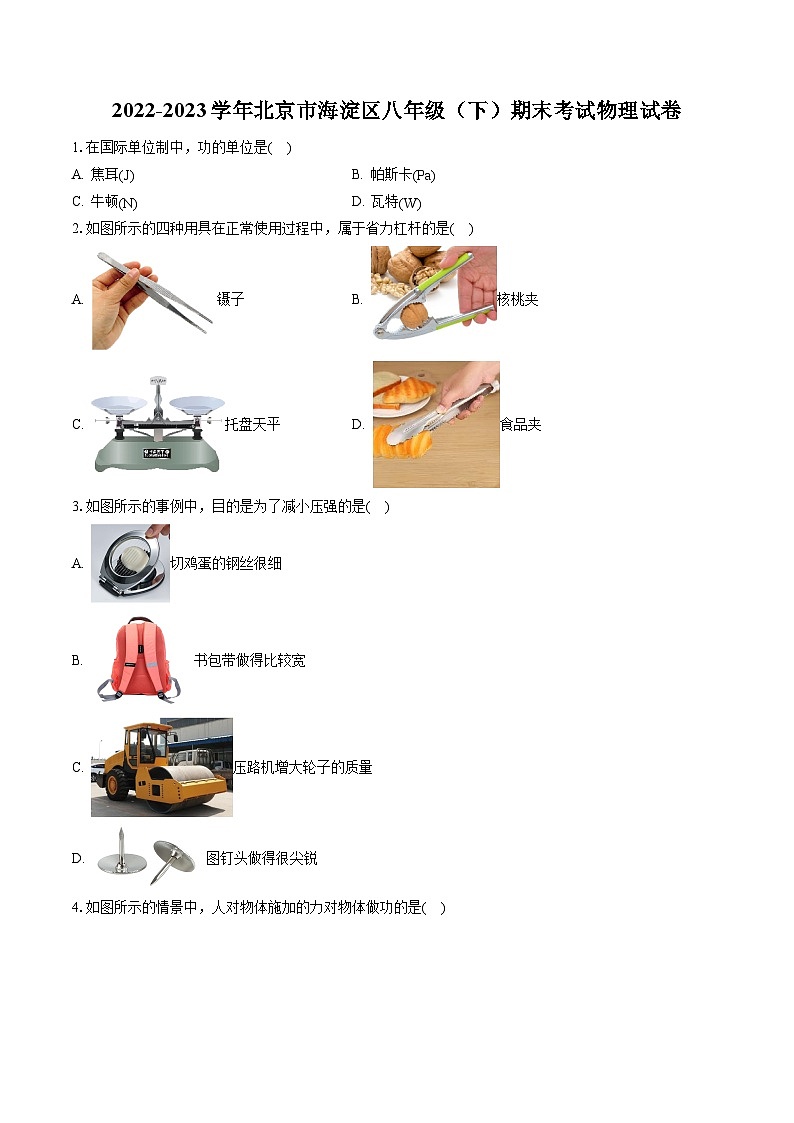 2022-2023学年北京市海淀区八年级（下）期末考试物理试卷

1. 在国际单位制中，功的单位是(　)

A. 焦耳(J)

B. 帕斯卡(Pa)

C. 牛顿(N)

D. 瓦特(W)

2. 如图所示的四种用具在正常使用过程中，属于省力杠杆的是(　)

A. 镊子

B. 核桃夹

C. 托盘天平

D. 食品夹

3. 如图所示的事例中，目的是为了减小压强的是(　)

A. 切鸡蛋的钢丝很细

B. 书包带做得比较宽

C. 压路机增大轮子的质量

D. 图钉头做得很尖锐

4. 如图所示的情景中，人对物体施加的力对物体做功的是(　)