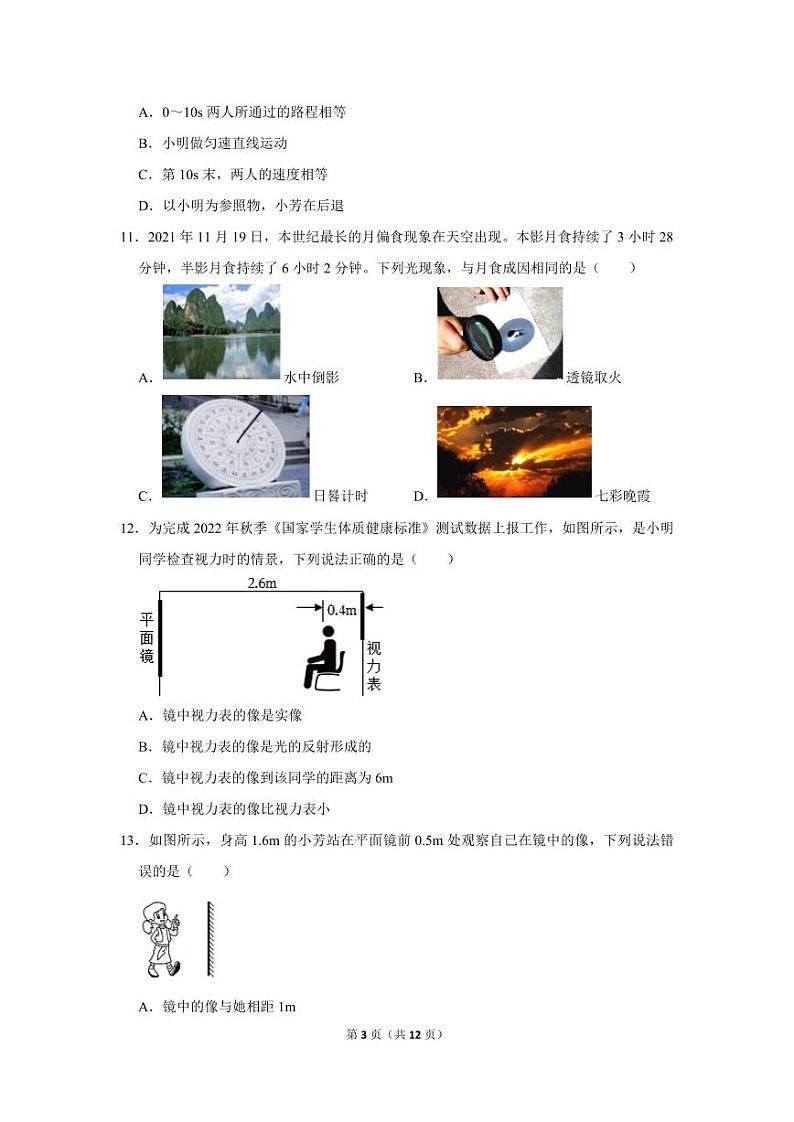 A．0～10s 两人所通过的路程相等

B．小明做匀速直线运动

C．第 10s 末，两人的速度相等

D．以小明为参照物，小芳在后退

11．2021 年 11 月 19 日，本世纪最长的月偏食现象在天空出现。本影月食持续了 3 小时 28 分钟，半影月食持续了 6 小时 2 分钟。下列光现象，与月食成因相同的是（　　）

A．水中倒影　　B．透镜取火

C．日晷计时　　D．七彩晚霞

12．为完成 2022 年秋季《国家学生体质健康标准》测试数据上报工作，如图所示，是小明同学检查视力时的情景，下列说法正确的是（　　）

2.6m

0.4m

平面镜

视力表

A．镜中视力表的像是实像

B．镜中视力表的像是光的反射形成的

C．镜中视力表的像到该同学的距离为 6m

D．镜中视力表的像比视力表小

13．如图所示，身高 1.6m 的小芳站在平面镜前 0.5m 处观察自己在镜中的像，下列说法错误的是（　　）

A．镜中的像与她相距 1m

第 3 页（共 12 页）