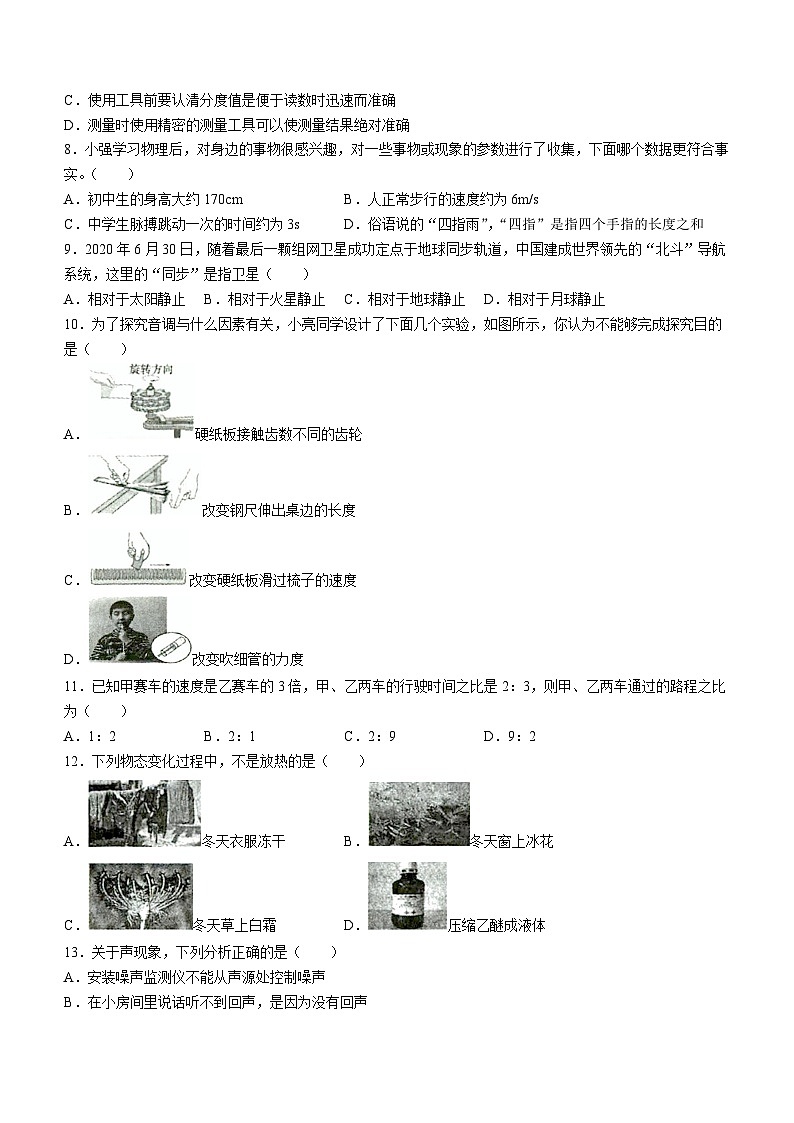 C．使用工具前要认清分度值是便于读数时迅速而准确
D．测量时使用精密的测量工具可以使测量结果绝对准确
8．小强学习物理后，对身边的事物很感兴趣，对一些事物或现象的参数进行了收集，下面哪个数据更符合事实。（　　）
A．初中生的身高大约 170cm　　B．人正常步行的速度约为 6m/s
C．中学生脉搏跳动一次的时间约为 3s　　D．俗语说的“四指雨”，“四指”是指四个手指的长度之和
9．2020 年 6 月 30 日，随着最后一颗组网卫星成功定点于地球同步轨道，中国建成世界领先的“北斗”导航系统，这里的“同步”是指卫星（　　）
A．相对于太阳静止　B．相对于火星静止　C．相对于地球静止　D．相对于月球静止
10．为了探究音调与什么因素有关，小亮同学设计了下面几个实验，如图所示，你认为不能够完成探究目的是（　　）
旋转方向
A．硬纸板接触齿数不同的齿轮
B．改变钢尺伸出桌边的长度
C．改变硬纸板滑过梳子的速度
D．改变吹细管的力度
11．已知甲赛车的速度是乙赛车的 3 倍，甲、乙两车的行驶时间之比是 2：3，则甲、乙两车通过的路程之比为（　　）
A．1：2　　B．2：1　　C．2：9　　D．9：2
12．下列物态变化过程中，不是放热的是（　　）
A．冬天衣服冻干　　B．冬天窗上冰花
C．冬天草上白霜　　D．压缩乙醚成液体
13．关于声现象，下列分析正确的是（　　）
A．安装噪声监测仪不能从声源处控制噪声
B．在小房间里说话听不到回声，是因为没有回声