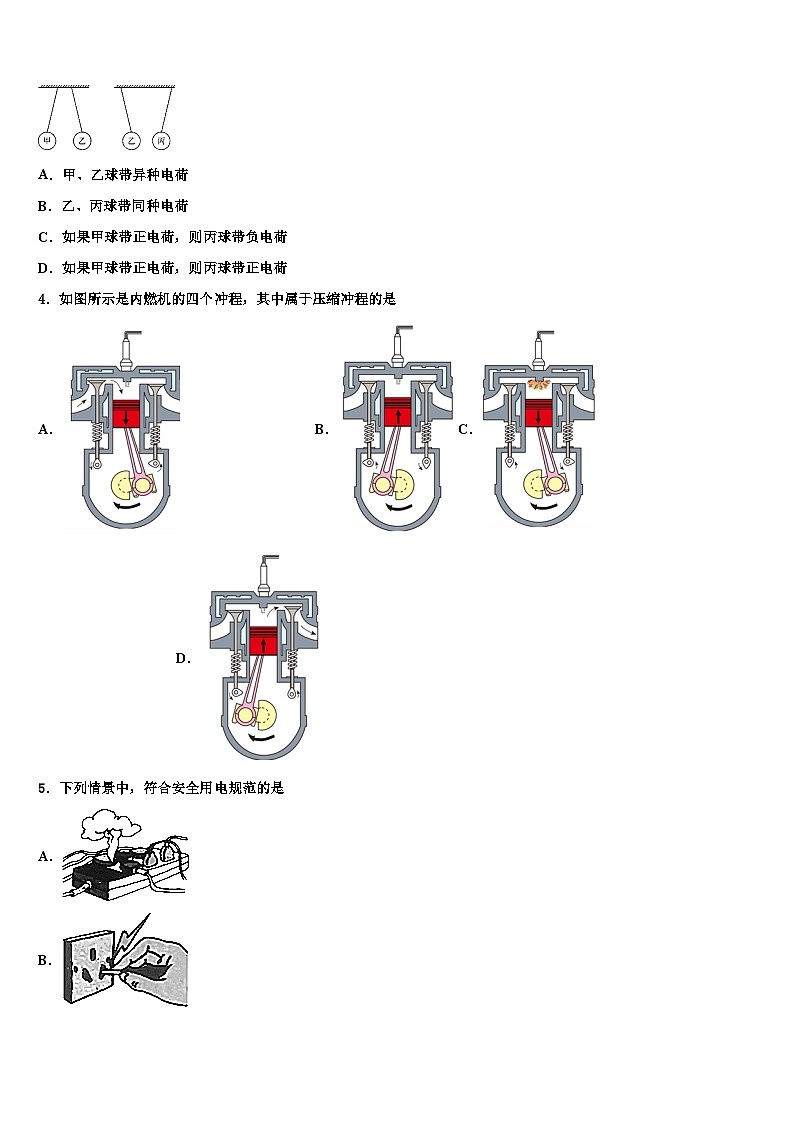 甲 乙 乙 丙

A．甲、乙球带异种电荷

B．乙、丙球带同种电荷

C．如果甲球带正电荷，则丙球带负电荷

D．如果甲球带正电荷，则丙球带正电荷

4．如图所示是内燃机的四个冲程，其中属于压缩冲程的是

A.

B.

C.

D.

5．下列情景中，符合安全用电规范的是

A.

B.