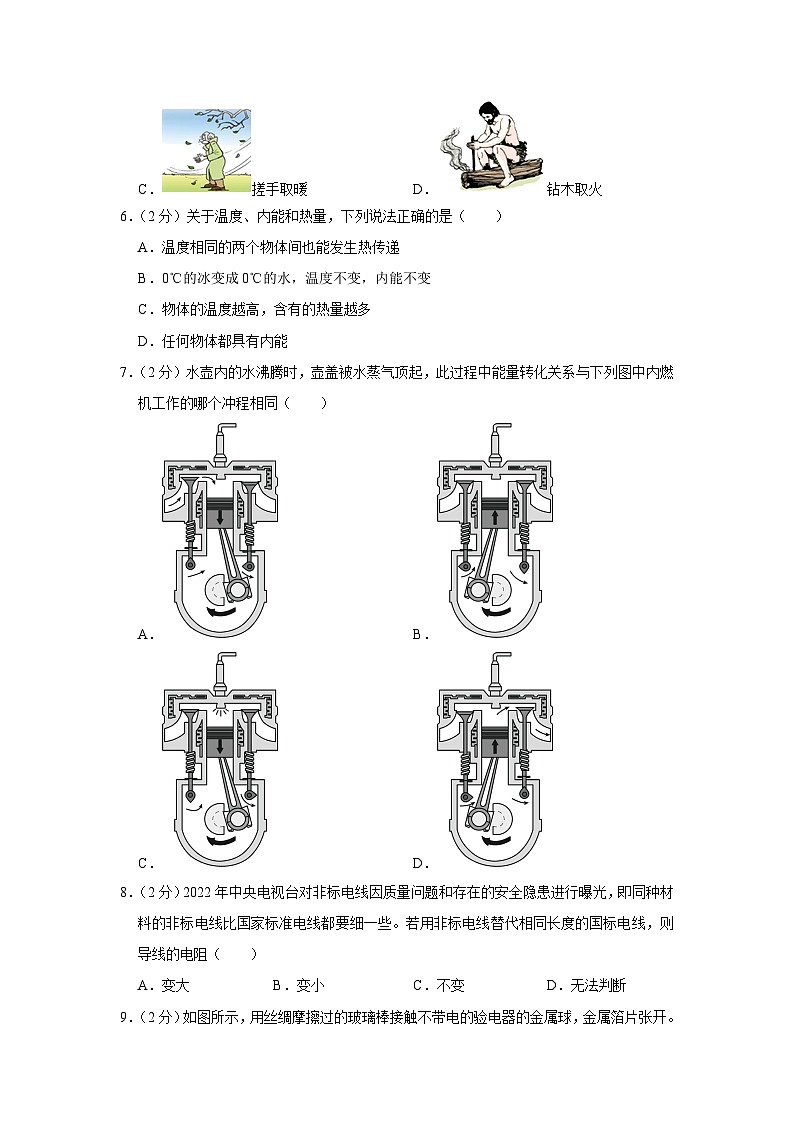 C．搓手取暖　　　　D．钻木取火

6．（2分）关于温度、内能和热量，下列说法正确的是（　　）

A．温度相同的两个物体间也能发生热传递

B．0℃的冰变成0℃的水，温度不变，内能不变

C．物体的温度越高，含有的热量越多

D．任何物体都具有内能

7．（2分）水壶内的水沸腾时，壶盖被水蒸气顶起，此过程中能量转化关系与下列图中内燃机工作的哪个冲程相同（　　）

A．　　B．

C．　　D．

8．（2分）2022年中央电视台对非标电线因质量问题和存在的安全隐患进行曝光，即同种材料的非标电线比国家标准电线都要细一些。若用非标电线替代相同长度的国标电线，则导线的电阻（　　）

A．变大　　B．变小　　C．不变　　D．无法判断

9．（2分）如图所示，用丝绸摩擦过的玻璃棒接触不带电的验电器的金属球，金属箔片张开。