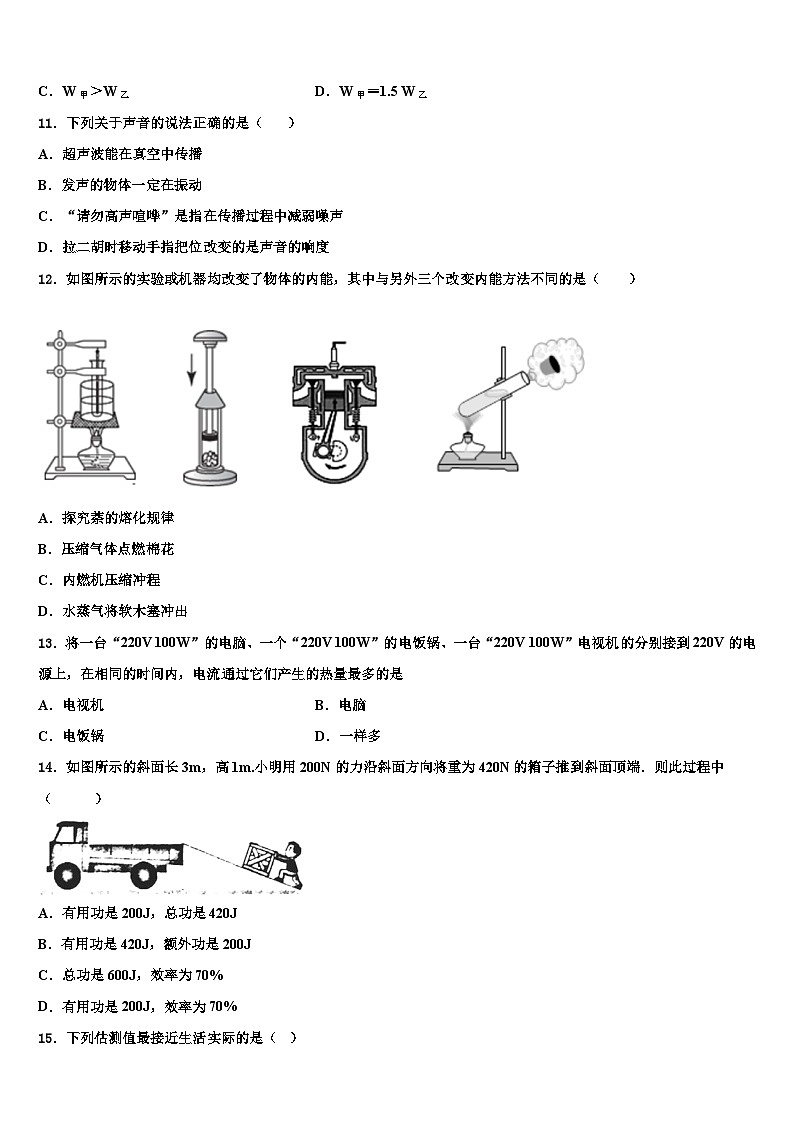 C．$W_{甲}>W_{乙}$　　　　D．$W_{甲}=1.5W_{乙}$

11．下列关于声音的说法正确的是（　　）

A．超声波能在真空中传播

B．发声的物体一定在振动

C．“请勿高声喧哗”是指在传播过程中减弱噪声

D．拉二胡时移动手指把位改变的是声音的响度

12．如图所示的实验或机器均改变了物体的内能，其中与另外三个改变内能方法不同的是（　　）

A．探究萘的熔化规律

B．压缩气体点燃棉花

C．内燃机压缩冲程

D．水蒸气将软木塞冲出

13．将一台“220V 100W”的电脑、一个“220V 100W”的电饭锅、一台“220V 100W”电视机的分别接到220V的电源上，在相同的时间内，电流通过它们产生的热量最多的是

A．电视机　　　　B．电脑

C．电饭锅　　　　D．一样多

14．如图所示的斜面长3m，高1m.小明用200N的力沿斜面方向将重为420N的箱子推到斜面顶端．则此过程中（　　）

A．有用功是200J，总功是420J

B．有用功是420J，额外功是200J

C．总功是600J，效率为70%

D．有用功是200J，效率为70%

15．下列估测值最接近生活实际的是（　）