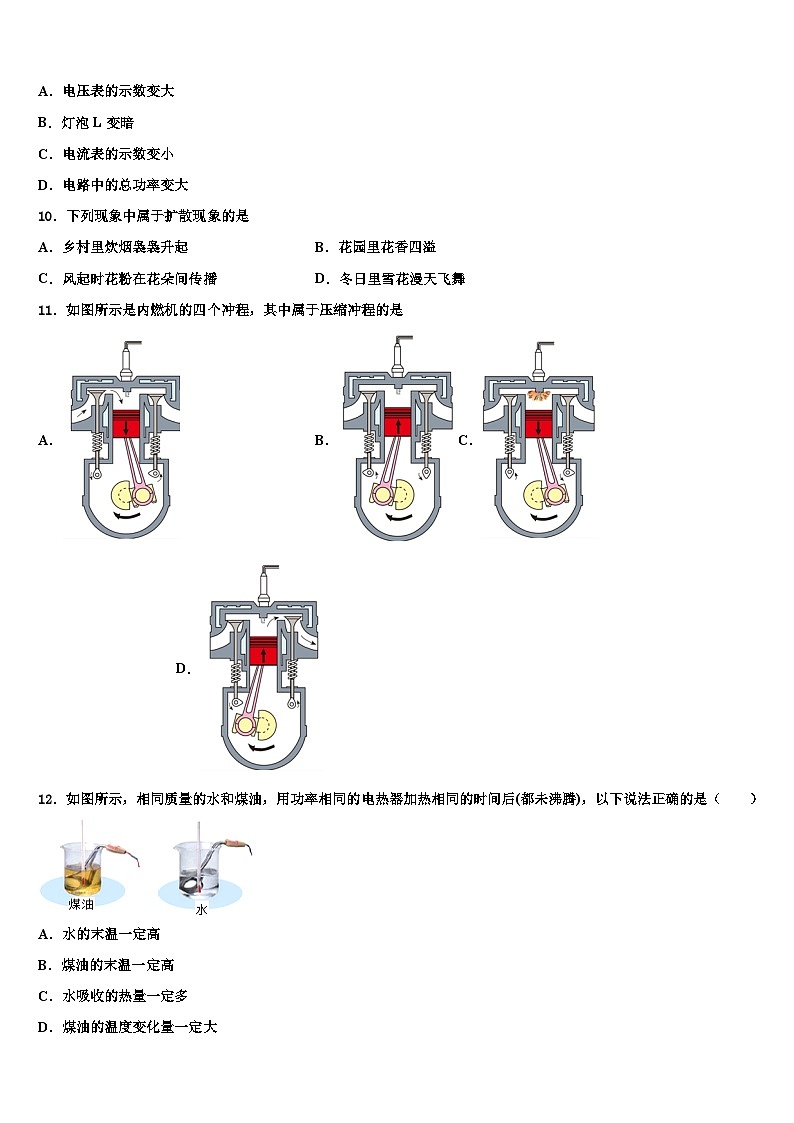 A．电压表的示数变大

B．灯泡 L 变暗

C．电流表的示数变小

D．电路中的总功率变大

10．下列现象中属于扩散现象的是

A．乡村里炊烟袅袅升起

B．花园里花香四溢

C．风起时花粉在花朵间传播

D．冬日里雪花漫天飞舞

11．如图所示是内燃机的四个冲程，其中属于压缩冲程的是

A．

B．

C．

D．

12．如图所示，相同质量的水和煤油，用功率相同的电热器加热相同的时间后(都未沸腾)，以下说法正确的是（　　）

煤油

水

A．水的末温一定高

B．煤油的末温一定高

C．水吸收的热量一定多

D．煤油的温度变化量一定大