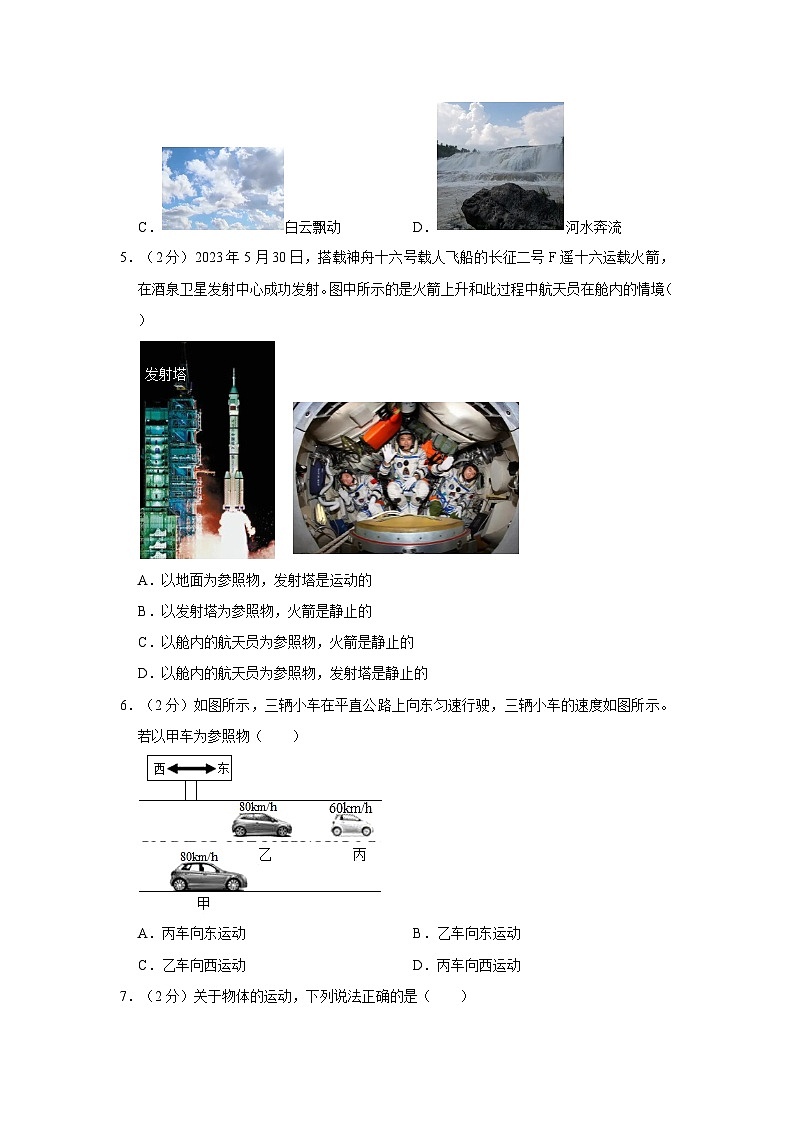 C．白云飘动　　D．河水奔流

5．（2分）2023年5月30日，搭载神舟十六号载人飞船的长征二号F遥十六运载火箭，在酒泉卫星发射中心成功发射。图中所示的是火箭上升和此过程中航天员在舱内的情境（　　）

发射塔

A．以地面为参照物，发射塔是运动的

B．以发射塔为参照物，火箭是静止的

C．以舱内的航天员为参照物，火箭是静止的

D．以舱内的航天员为参照物，发射塔是静止的

6．（2分）如图所示，三辆小车在平直公路上向东匀速行驶，三辆小车的速度如图所示。若以甲车为参照物（　　）

西　东

80km/h　60km/h

乙　丙

80km/h

甲

A．丙车向东运动　　B．乙车向东运动

C．乙车向西运动　　D．丙车向西运动

7．（2分）关于物体的运动，下列说法正确的是（　　）