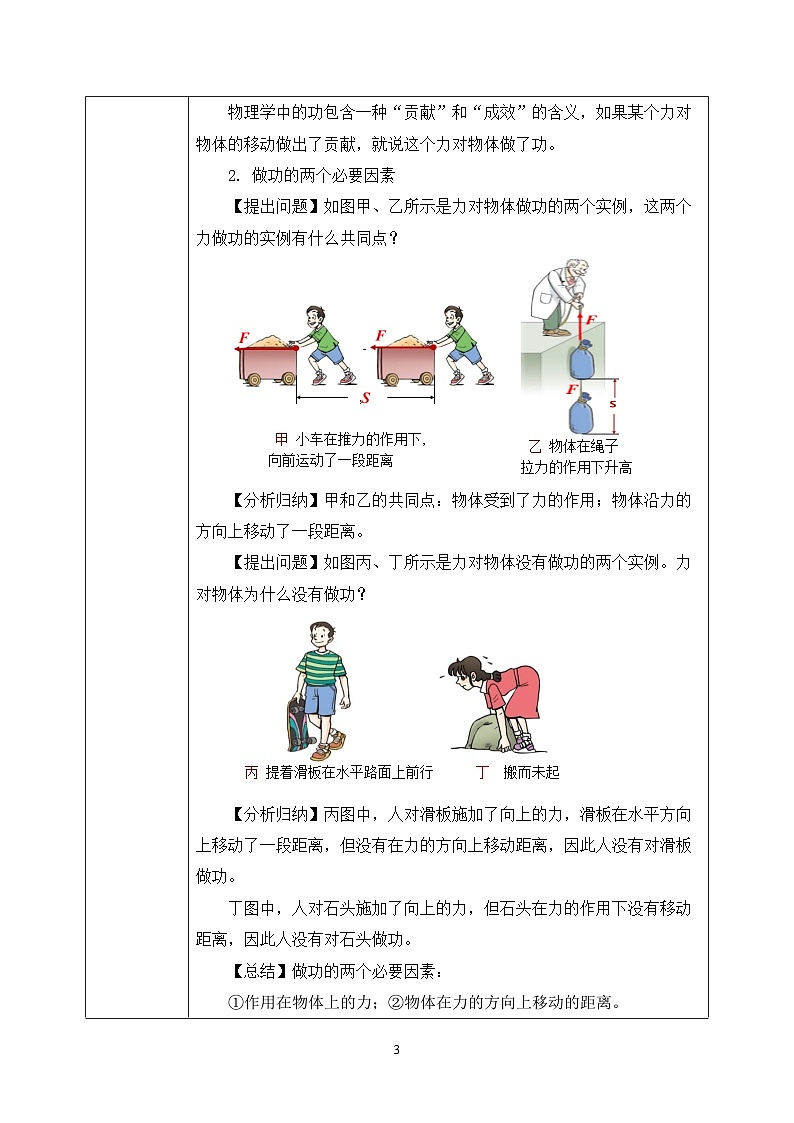 物理学中的功包含一种“贡献”和“成效”的含义，如果某个力对物体的移动做出了贡献，就说这个力对物体做了功。

2. 做功的两个必要因素

【提出问题】如图甲、乙所示是力对物体做功的两个实例，这两个力做功的实例有什么共同点？

F

F

S

F

F

s

甲 小车在推力的作用下，向前运动了一段距离

乙 物体在绳子拉力的作用下升高

【分析归纳】甲和乙的共同点：物体受到了力的作用；物体沿力的方向上移动了一段距离。

【提出问题】如图丙、丁所示是力对物体没有做功的两个实例。力对物体为什么没有做功？

丙 提着滑板在水平路面上前行

丁 搬而未起

【分析归纳】丙图中，人对滑板施加了向上的力，滑板在水平方向上移动了一段距离，但没有在力的方向上移动距离，因此人没有对滑板做功。

丁图中，人对石头施加了向上的力，但石头在力的作用下没有移动距离，因此人没有对石头做功。

【总结】做功的两个必要因素：

①作用在物体上的力；②物体在力的方向上移动的距离。

3