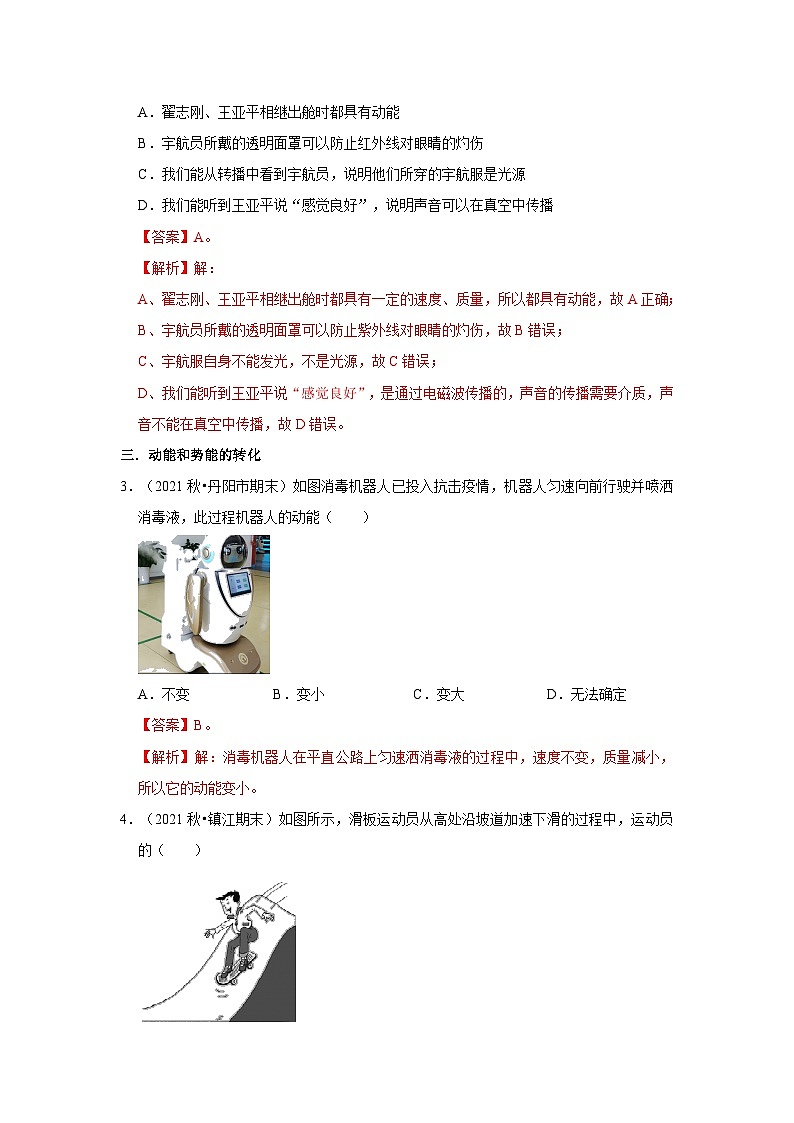 A．翟志刚、王亚平相继出舱时都具有动能

B．宇航员所戴的透明面罩可以防止红外线对眼睛的灼伤

C．我们能从转播中看到宇航员，说明他们所穿的宇航服是光源

D．我们能听到王亚平说“感觉良好”，说明声音可以在真空中传播

【答案】A。

【解析】解：

A、翟志刚、王亚平相继出舱时都具有一定的速度、质量，所以都具有动能，故A正确；

B、宇航员所戴的透明面罩可以防止紫外线对眼睛的灼伤，故B错误；

C、宇航服自身不能发光，不是光源，故C错误；

D、我们能听到王亚平说“感觉良好”，是通过电磁波传播的，声音的传播需要介质，声音不能在真空中传播，故D错误。

三．动能和势能的转化

3．（2021秋•丹阳市期末）如图消毒机器人已投入抗击疫情，机器人匀速向前行驶并喷洒消毒液，此过程机器人的动能（　　）

A．不变　　B．变小　　C．变大　　D．无法确定

【答案】B。

【解析】解：消毒机器人在平直公路上匀速洒消毒液的过程中，速度不变，质量减小，所以它的动能变小。

4．（2021秋•镇江期末）如图所示，滑板运动员从高处沿坡道加速下滑的过程中，运动员的（　　）