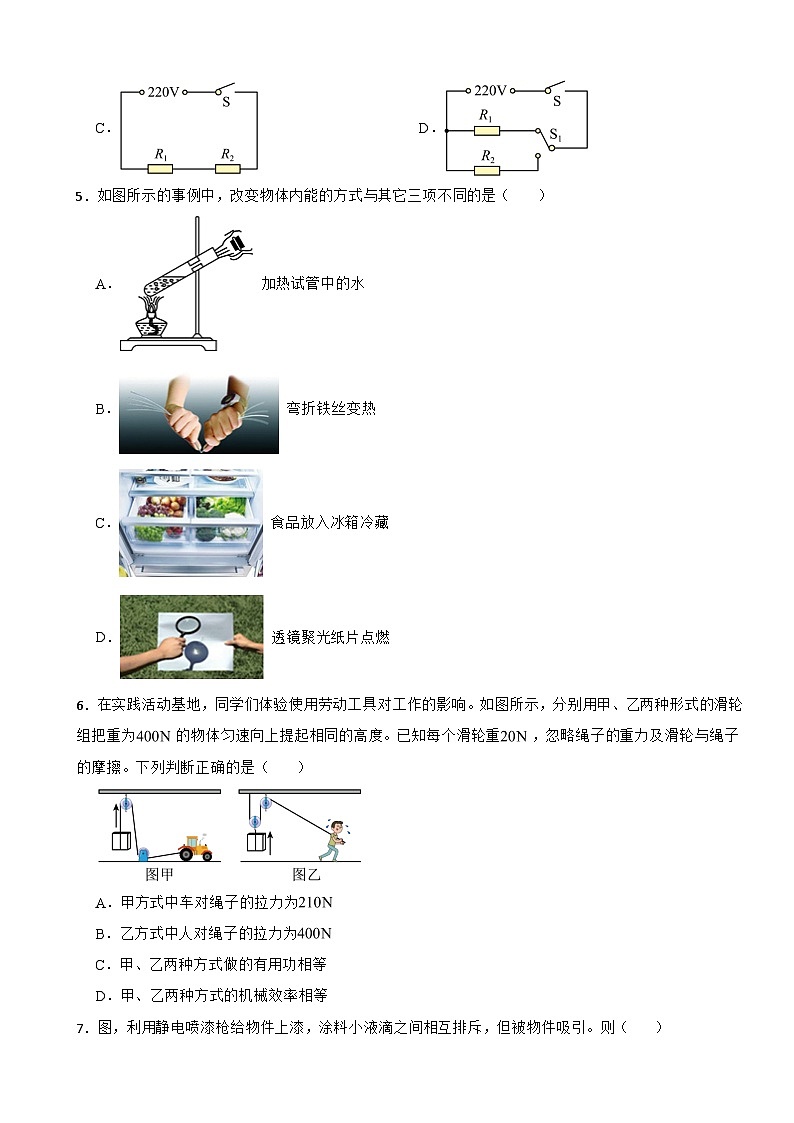 C． 220V S $R_1$ $R_2$

D． 220V S $R_1$ $S_1$ $R_2$

5．如图所示的事例中，改变物体内能的方式与其它三项不同的是（　　）

A． 加热试管中的水

B． 弯折铁丝变热

C． 食品放入冰箱冷藏

D． 透镜聚光纸片点燃

6．在实践活动基地，同学们体验使用劳动工具对工作的影响。如图所示，分别用甲、乙两种形式的滑轮组把重为400N 的物体匀速向上提起相同的高度。已知每个滑轮重20N，忽略绳子的重力及滑轮与绳子的摩擦。下列判断正确的是（　　）

图甲　　图乙

A．甲方式中车对绳子的拉力为210N

B．乙方式中人对绳子的拉力为400N

C．甲、乙两种方式做的有用功相等

D．甲、乙两种方式的机械效率相等

7．图，利用静电喷漆枪给物件上漆，涂料小液滴之间相互排斥，但被物件吸引。则（　　）