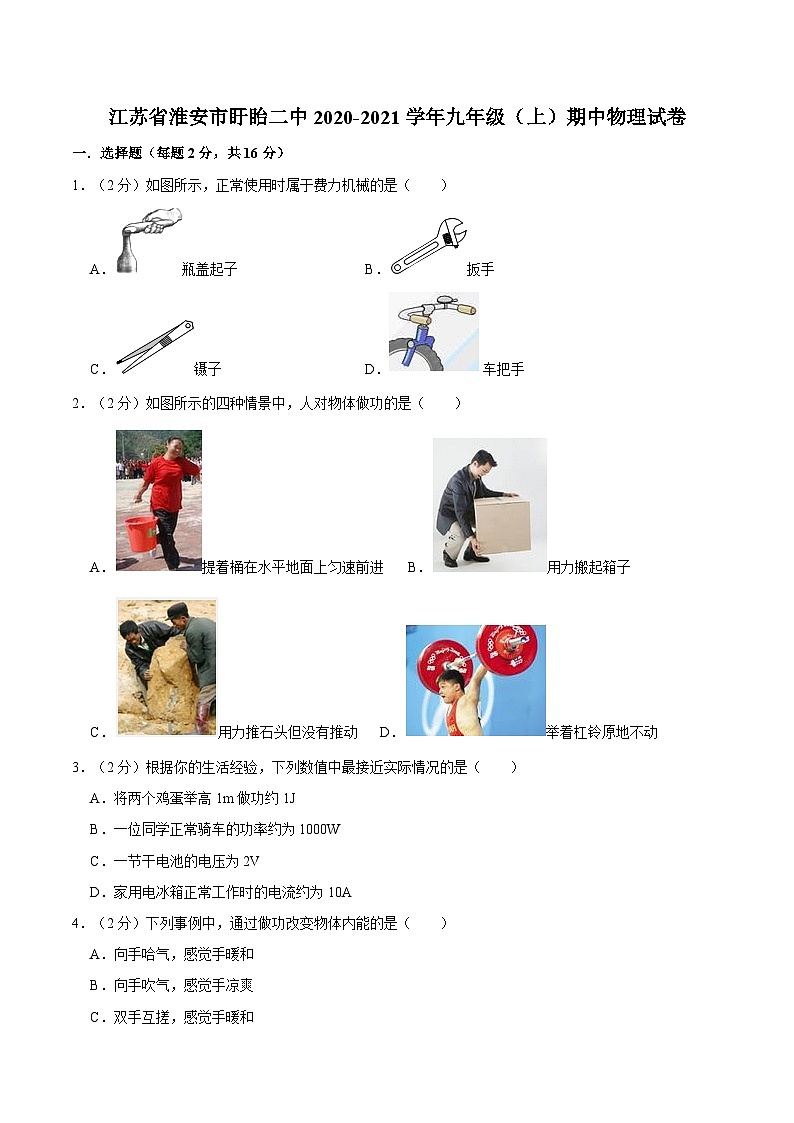 江苏省淮安市盱眙二中 2020-2021 学年九年级（上）期中物理试卷

一．选择题（每题 2 分，共 16 分）

1．（2 分）如图所示，正常使用时属于费力机械的是（　　）

A． 瓶盖起子　　B． 扳手

C． 镊子　　D． 车把手

2．（2 分）如图所示的四种情景中，人对物体做功的是（　　）

A． 提着桶在水平地面上匀速前进　　B． 用力搬起箱子

C． 用力推石头但没有推动　　D． 举着杠铃原地不动

3．（2 分）根据你的生活经验，下列数值中最接近实际情况的是（　　）

A．将两个鸡蛋举高 1m 做功约 1J

B．一位同学正常骑车的功率约为 1000W

C．一节干电池的电压为 2V

D．家用电冰箱正常工作时的电流约为 10A

4．（2 分）下列事例中，通过做功改变物体内能的是（　　）

A．向手哈气，感觉手暖和

B．向手吹气，感觉手凉爽

C．双手互搓，感觉手暖和