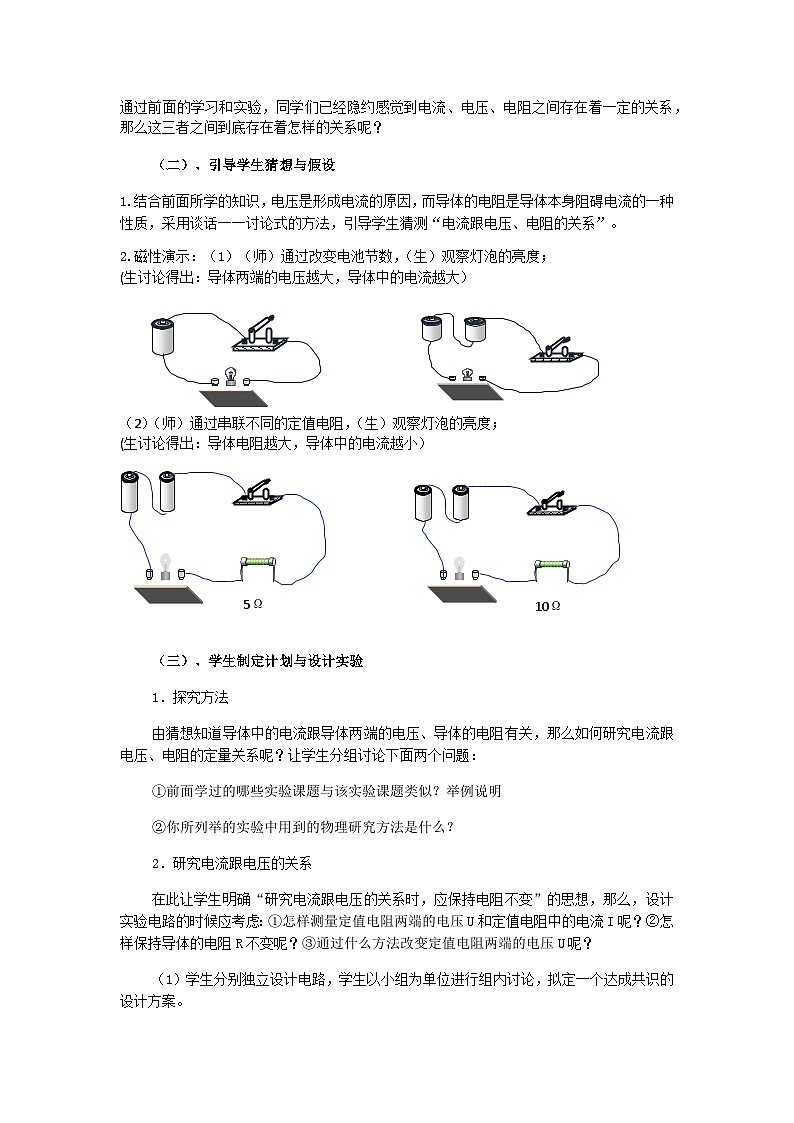 通过前面的学习和实验，同学们已经隐约感觉到电流、电压、电阻之间存在着一定的关系，那么这三者之间到底存在着怎样的关系呢？

（二）、引导学生猜想与假设

1.结合前面所学的知识，电压是形成电流的原因，而导体的电阻是导体本身阻碍电流的一种性质，采用谈话——讨论式的方法，引导学生猜测“电流跟电压、电阻的关系”。

2.磁性演示：（1）（师）通过改变电池节数，（生）观察灯泡的亮度；
(生讨论得出：导体两端的电压越大，导体中的电流越大)

（2）（师）通过串联不同的定值电阻，（生）观察灯泡的亮度；
(生讨论得出：导体电阻越大，导体中的电流越小)

5Ω

10Ω

（三）、学生制定计划与设计实验

1．探究方法

由猜想知道导体中的电流跟导体两端的电压、导体的电阻有关，那么如何研究电流跟电压、电阻的定量关系呢？让学生分组讨论下面两个问题：

①前面学过的哪些实验课题与该实验课题类似？举例说明

②你所列举的实验中用到的物理研究方法是什么？

2．研究电流跟电压的关系

在此让学生明确“研究电流跟电压的关系时，应保持电阻不变”的思想，那么，设计实验电路的时候应考虑：①怎样测量定值电阻两端的电压U和定值电阻中的电流I呢？②怎样保持导体的电阻R不变呢？③通过什么方法改变定值电阻两端的电压U呢？

（1）学生分别独立设计电路，学生以小组为单位进行组内讨论，拟定一个达成共识的设计方案。