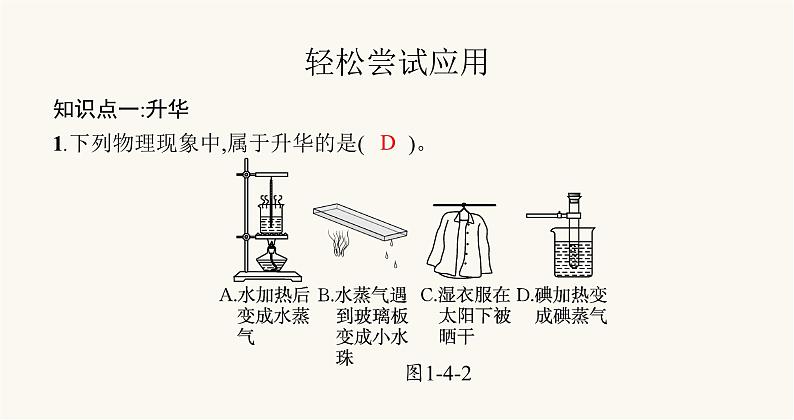 轻松尝试应用

知识点一:升华

1.下列物理现象中,属于升华的是( D )。

A.水加热后变成水蒸气

B.水蒸气遇到玻璃板变成小水珠

C.湿衣服在太阳下被晒干

D.碘加热变成碘蒸气

图1-4-2