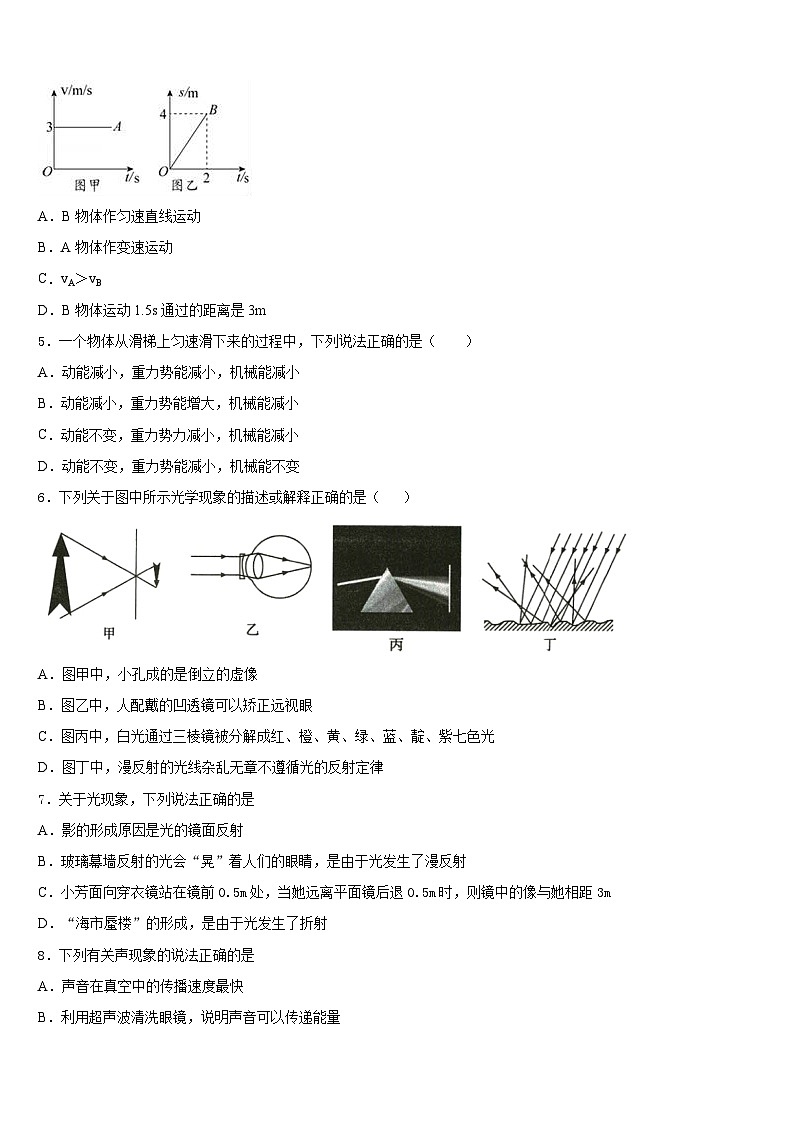 v/m/s
3
A
O
t/s
图甲

s/m
4
B
O
2
t/s
图乙

A．B 物体作匀速直线运动

B．A 物体作变速运动

C．$v_A > v_B$

D．B 物体运动 1.5s 通过的距离是 3m

5．一个物体从滑梯上匀速滑下来的过程中，下列说法正确的是（　　）

A．动能减小，重力势能减小，机械能减小

B．动能减小，重力势能增大，机械能减小

C．动能不变，重力势力减小，机械能减小

D．动能不变，重力势能减小，机械能不变

6．下列关于图中所示光学现象的描述或解释正确的是（　　）

甲　乙　丙　丁

A．图甲中，小孔成的是倒立的虚像

B．图乙中，人配戴的凹透镜可以矫正远视眼

C．图丙中，白光通过三棱镜被分解成红、橙、黄、绿、蓝、靛、紫七色光

D．图丁中，漫反射的光线杂乱无章不遵循光的反射定律

7．关于光现象，下列说法正确的是

A．影的形成原因是光的镜面反射

B．玻璃幕墙反射的光会“晃”着人们的眼睛，是由于光发生了漫反射

C．小芳面向穿衣镜站在镜前 0.5m 处，当她远离平面镜后退 0.5m 时，则镜中的像与她相距 3m

D．“海市蜃楼”的形成，是由于光发生了折射

8．下列有关声现象的说法正确的是

A．声音在真空中的传播速度最快

B．利用超声波清洗眼镜，说明声音可以传递能量