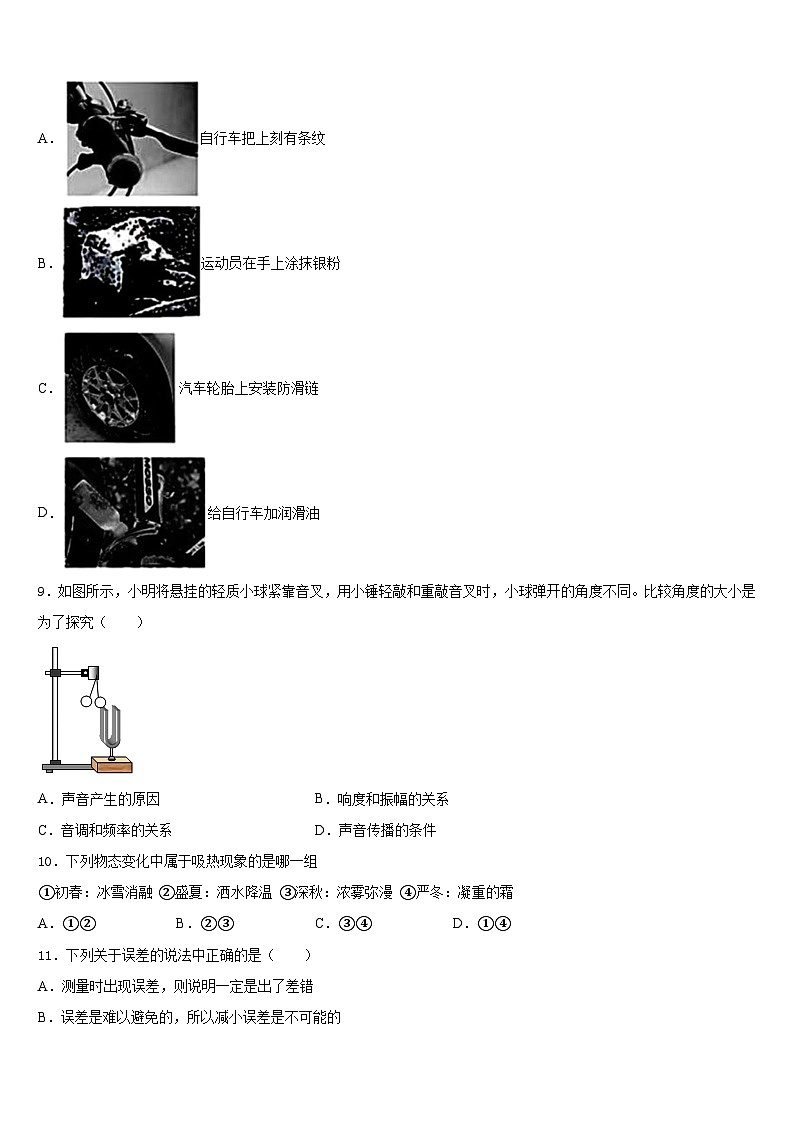 A. 自行车把上刻有条纹

B. 运动员在手上涂抹银粉

C. 汽车轮胎上安装防滑链

D. 给自行车加润滑油

9．如图所示，小明将悬挂的轻质小球紧靠音叉，用小锤轻敲和重敲音叉时，小球弹开的角度不同。比较角度的大小是为了探究（　　）

A．声音产生的原因　　B．响度和振幅的关系

C．音调和频率的关系　　D．声音传播的条件

10．下列物态变化中属于吸热现象的是哪一组

①初春：冰雪消融 ②盛夏：洒水降温 ③深秋：浓雾弥漫 ④严冬：凝重的霜

A．①②　　B．②③　　C．③④　　D．①④

11．下列关于误差的说法中正确的是（　　）

A．测量时出现误差，则说明一定是出了差错

B．误差是难以避免的，所以减小误差是不可能的