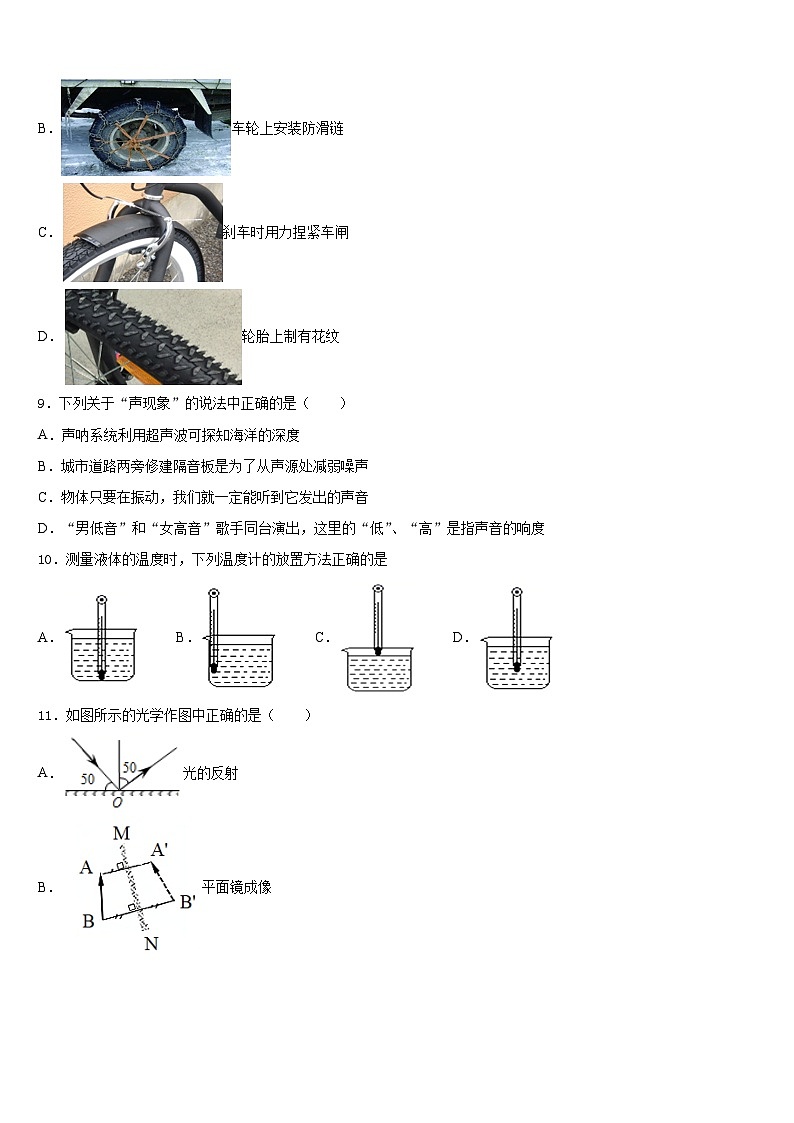 B．车轮上安装防滑链

C．刹车时用力捏紧车闸

D．轮胎上制有花纹

9．下列关于“声现象”的说法中正确的是（　　）

A．声呐系统利用超声波可探知海洋的深度

B．城市道路两旁修建隔音板是为了从声源处减弱噪声

C．物体只要在振动，我们就一定能听到它发出的声音

D．“男低音”和“女高音”歌手同台演出，这里的“低”、“高”是指声音的响度

10．测量液体的温度时，下列温度计的放置方法正确的是

A．　B．　C．　D．

11．如图所示的光学作图中正确的是（　　）

A．50　50　O　光的反射

B．M　A　A'　B　B'　N　平面镜成像