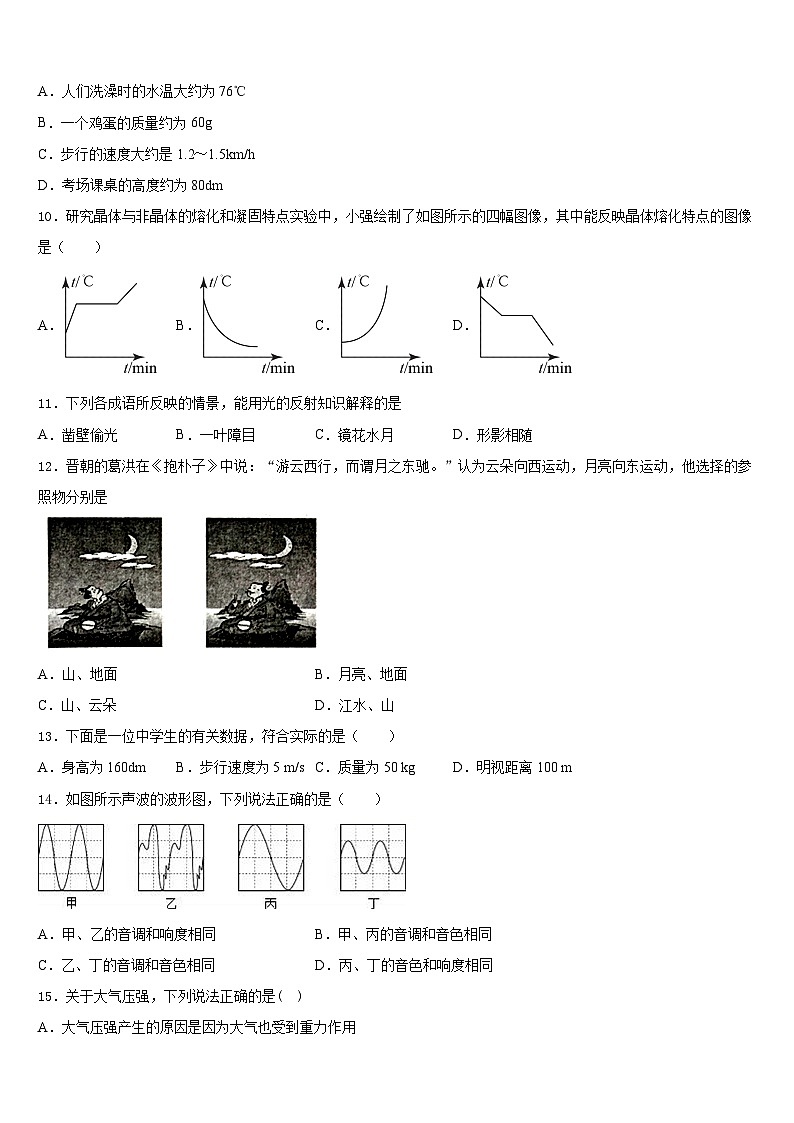 A．人们洗澡时的水温大约为 76℃

B．一个鸡蛋的质量约为 60g

C．步行的速度大约是 1.2～1.5km/h

D．考场课桌的高度约为 80dm

10．研究晶体与非晶体的熔化和凝固特点实验中，小强绘制了如图所示的四幅图像，其中能反映晶体熔化特点的图像是（　　）

A． $t$/℃ $t$/min　B． $t$/℃ $t$/min　C． $t$/℃ $t$/min　D． $t$/℃ $t$/min

11．下列各成语所反映的情景，能用光的反射知识解释的是

A．凿壁偷光　　B．一叶障目　　C．镜花水月　　D．形影相随

12．晋朝的葛洪在《抱朴子》中说：“游云西行，而谓月之东驰。”认为云朵向西运动，月亮向东运动，他选择的参照物分别是

A．山、地面　　　　B．月亮、地面

C．山、云朵　　　　D．江水、山

13．下面是一位中学生的有关数据，符合实际的是（　　）

A．身高为 160dm　B．步行速度为 5 m/s　C．质量为 50 kg　D．明视距离 100 m

14．如图所示声波的波形图，下列说法正确的是（　　）

甲　乙　丙　丁

A．甲、乙的音调和响度相同　　　　B．甲、丙的音调和音色相同

C．乙、丁的音调和音色相同　　　　D．丙、丁的音色和响度相同

15．关于大气压强，下列说法正确的是（　）

A．大气压强产生的原因是因为大气也受到重力作用