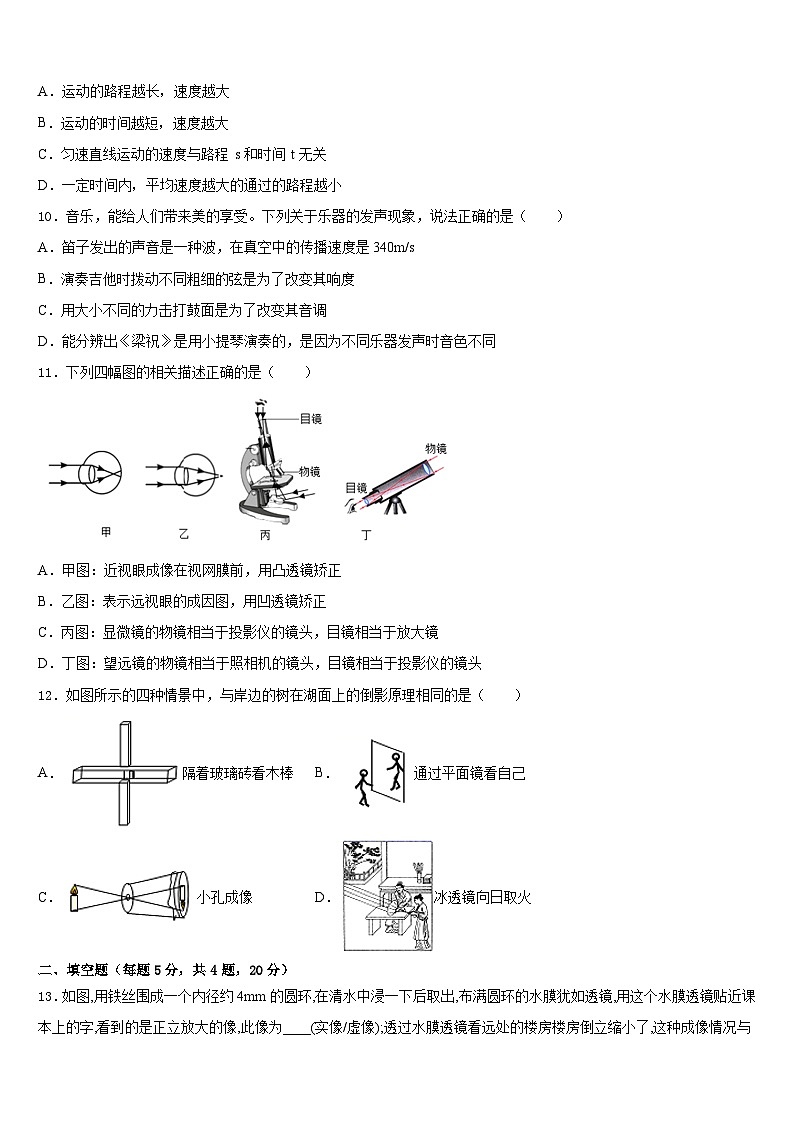 A．运动的路程越长，速度越大

B．运动的时间越短，速度越大

C．匀速直线运动的速度与路程 s 和时间 t 无关

D．一定时间内，平均速度越大的通过的路程越小

10．音乐，能给人们带来美的享受。下列关于乐器的发声现象，说法正确的是（　　）

A．笛子发出的声音是一种波，在真空中的传播速度是 340m/s

B．演奏吉他时拨动不同粗细的弦是为了改变其响度

C．用大小不同的力击打鼓面是为了改变其音调

D．能分辨出《梁祝》是用小提琴演奏的，是因为不同乐器发声时音色不同

11．下列四幅图的相关描述正确的是（　　）

目镜

物镜

物镜

目镜

甲　　乙　　丙　　丁

A．甲图：近视眼成像在视网膜前，用凸透镜矫正

B．乙图：表示远视眼的成因图，用凹透镜矫正

C．丙图：显微镜的物镜相当于投影仪的镜头，目镜相当于放大镜

D．丁图：望远镜的物镜相当于照相机的镜头，目镜相当于投影仪的镜头

12．如图所示的四种情景中，与岸边的树在湖面上的倒影原理相同的是（　　）

A．隔着玻璃砖看木棒　B．通过平面镜看自己

C．小孔成像　D．冰透镜向日取火

二、填空题（每题 5 分，共 4 题，20 分）

13．如图,用铁丝围成一个内径约 4mm 的圆环,在清水中浸一下后取出,布满圆环的水膜犹如透镜,用这个水膜透镜贴近课本上的字,看到的是正立放大的像,此像为____(实像/虚像);透过水膜透镜看远处的楼房楼房倒立缩小了,这种成像情况与