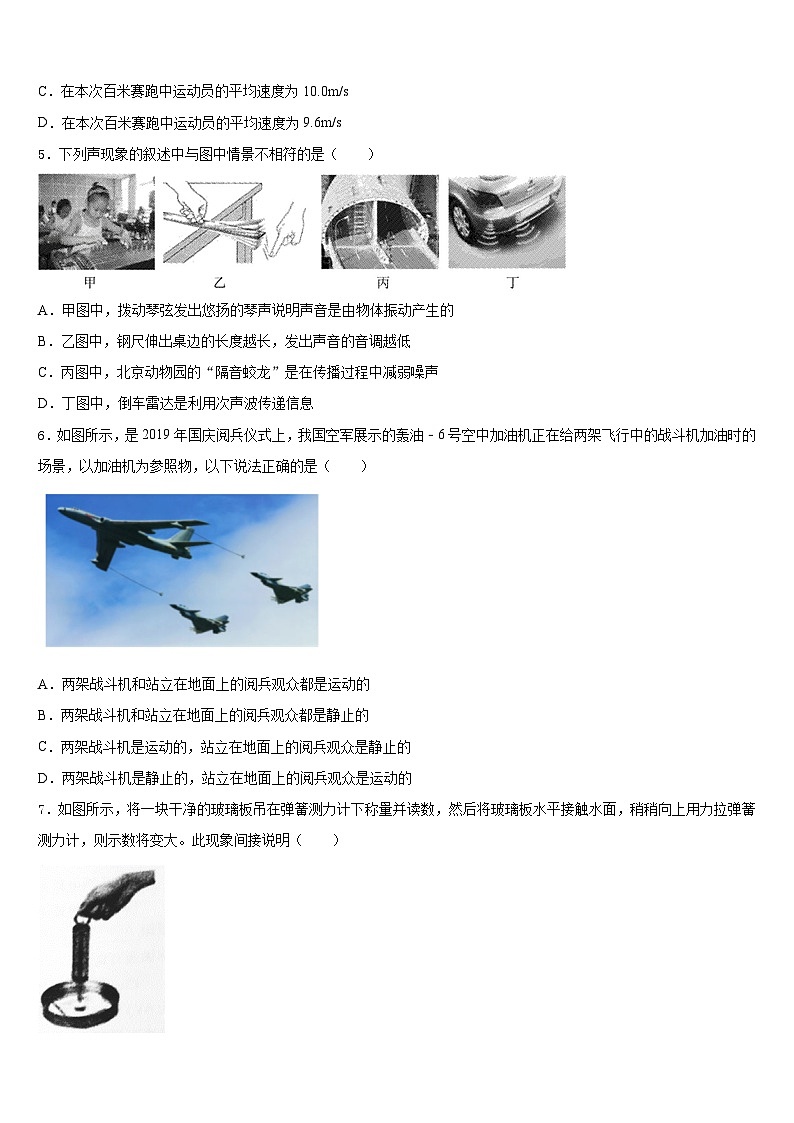 C．在本次百米赛跑中运动员的平均速度为 10.0m/s

D．在本次百米赛跑中运动员的平均速度为 9.6m/s

5．下列声现象的叙述中与图中情景不相符的是（　　）

甲　乙　丙　丁

A．甲图中，拨动琴弦发出悠扬的琴声说明声音是由物体振动产生的

B．乙图中，钢尺伸出桌边的长度越长，发出声音的音调越低

C．丙图中，北京动物园的“隔音蛟龙”是在传播过程中减弱噪声

D．丁图中，倒车雷达是利用次声波传递信息

6．如图所示，是 2019 年国庆阅兵仪式上，我国空军展示的轰油﹣6 号空中加油机正在给两架飞行中的战斗机加油时的场景，以加油机为参照物，以下说法正确的是（　　）

A．两架战斗机和站立在地面上的阅兵观众都是运动的

B．两架战斗机和站立在地面上的阅兵观众都是静止的

C．两架战斗机是运动的，站立在地面上的阅兵观众是静止的

D．两架战斗机是静止的，站立在地面上的阅兵观众是运动的

7．如图所示，将一块干净的玻璃板吊在弹簧测力计下称量并读数，然后将玻璃板水平接触水面，稍稍向上用力拉弹簧测力计，则示数将变大。此现象间接说明（　　）