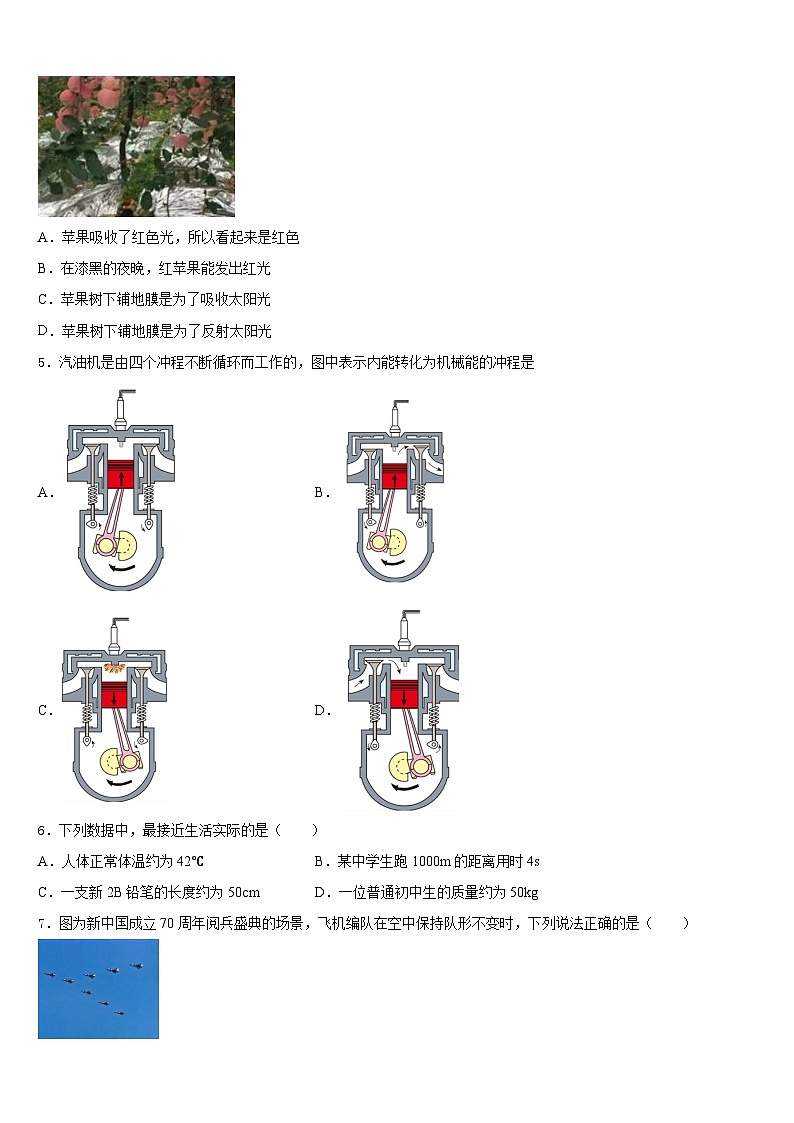 A．苹果吸收了红色光，所以看起来是红色

B．在漆黑的夜晚，红苹果能发出红光

C．苹果树下铺地膜是为了吸收太阳光

D．苹果树下铺地膜是为了反射太阳光

5．汽油机是由四个冲程不断循环而工作的，图中表示内能转化为机械能的冲程是

A．

B．

C．

D．

6．下列数据中，最接近生活实际的是（　　）

A．人体正常体温约为 42℃

B．某中学生跑 1000m 的距离用时 4s

C．一支新 2B 铅笔的长度约为 50cm

D．一位普通初中生的质量约为 50kg

7．图为新中国成立 70 周年阅兵盛典的场景，飞机编队在空中保持队形不变时，下列说法正确的是（　　）