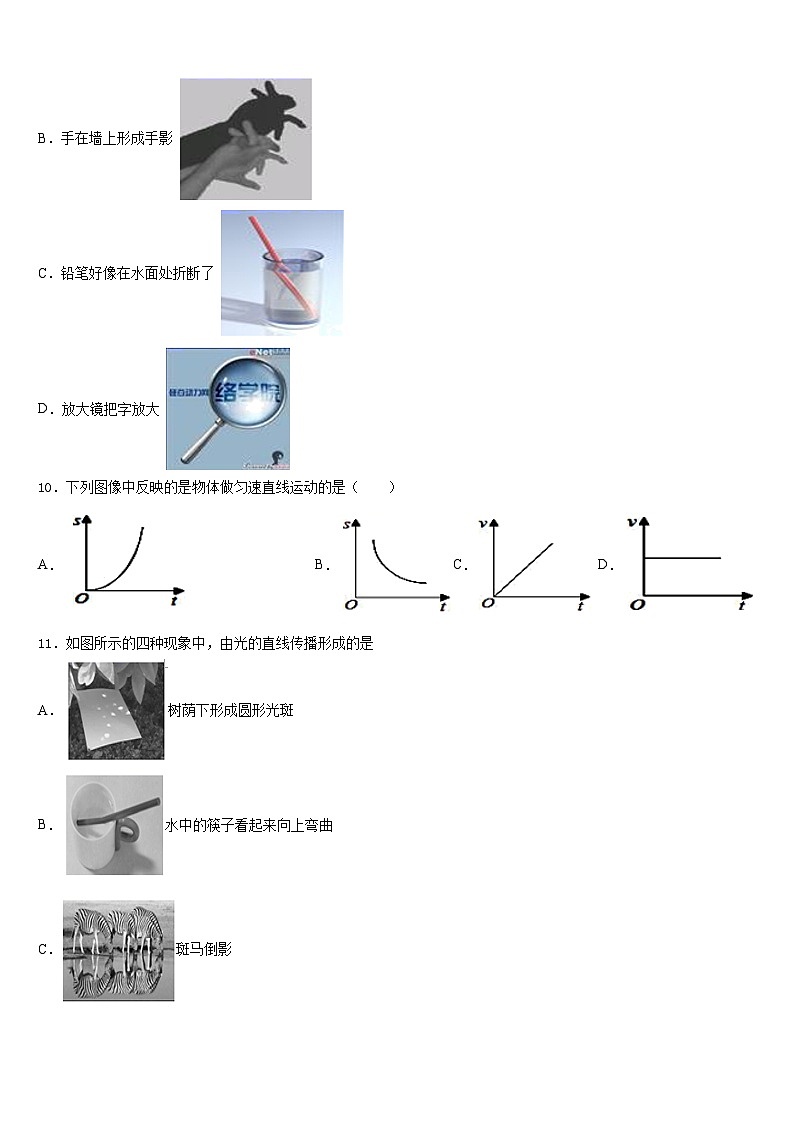 B．手在墙上形成手影

C．铅笔好像在水面处折断了

D．放大镜把字放大

络学院

10．下列图像中反映的是物体做匀速直线运动的是（　　）

A. s O t　B. s O t　C. v O t　D. v O t

11．如图所示的四种现象中，由光的直线传播形成的是

A．树荫下形成圆形光斑

B．水中的筷子看起来向上弯曲

C．斑马倒影