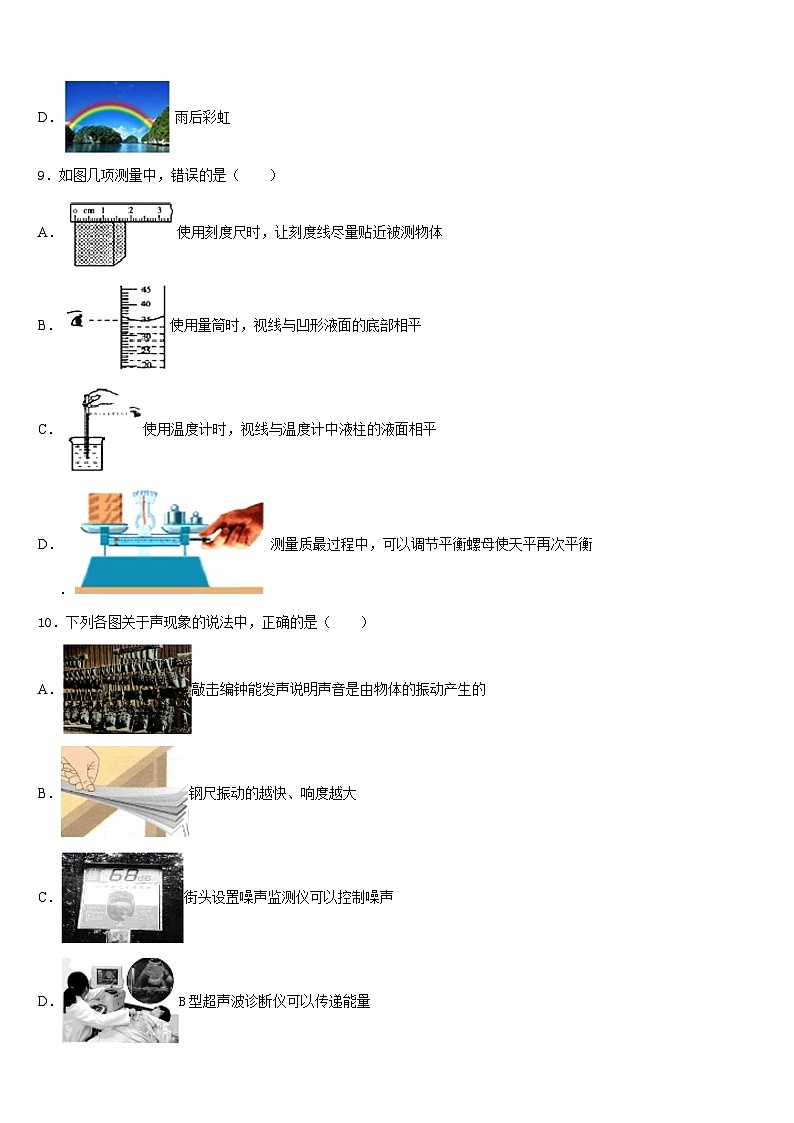 D． 雨后彩虹

9．如图几项测量中，错误的是（　　）

A． 0 cm 1 2 3 使用刻度尺时，让刻度线尽量贴近被测物体

B． 45 40 35 30 25 20 使用量筒时，视线与凹形液面的底部相平

C． 使用温度计时，视线与温度计中液柱的液面相平

D． 测量质最过程中，可以调节平衡螺母使天平再次平衡

10．下列各图关于声现象的说法中，正确的是（　　）

A． 敲击编钟能发声说明声音是由物体的振动产生的

B． 钢尺振动的越快、响度越大

C． 68 dB 街头设置噪声监测仪可以控制噪声

D． B型超声波诊断仪可以传递能量