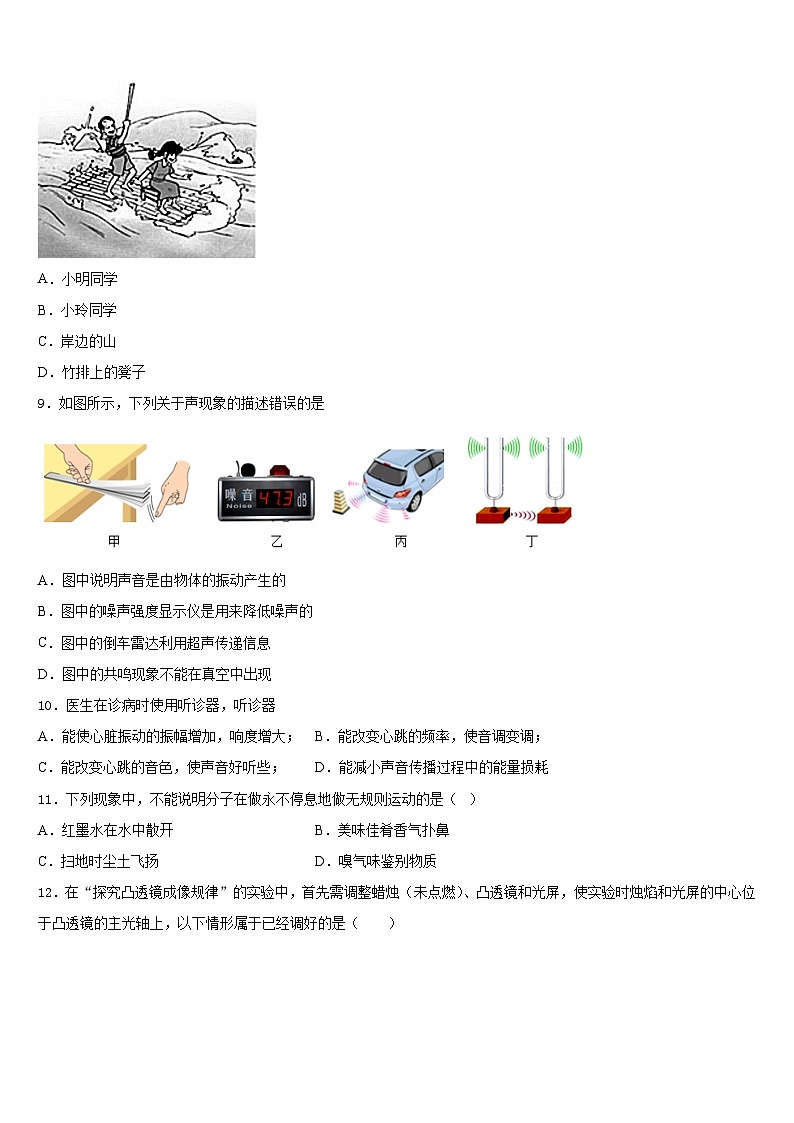 A．小明同学

B．小玲同学

C．岸边的山

D．竹排上的凳子

9．如图所示，下列关于声现象的描述错误的是

噪音 Noise 47.3 dB

甲 乙 丙 丁

A．图中说明声音是由物体的振动产生的

B．图中的噪声强度显示仪是用来降低噪声的

C．图中的倒车雷达利用超声传递信息

D．图中的共鸣现象不能在真空中出现

10．医生在诊病时使用听诊器，听诊器

A．能使心脏振动的振幅增加，响度增大；　B．能改变心跳的频率，使音调变调；

C．能改变心跳的音色，使声音好听些；　D．能减小声音传播过程中的能量损耗

11．下列现象中，不能说明分子在做永不停息地做无规则运动的是（　）

A．红墨水在水中散开　　B．美味佳肴香气扑鼻

C．扫地时尘土飞扬　　D．嗅气味鉴别物质

12．在“探究凸透镜成像规律”的实验中，首先需调整蜡烛（未点燃）、凸透镜和光屏，使实验时烛焰和光屏的中心位于凸透镜的主光轴上，以下情形属于已经调好的是（　　）