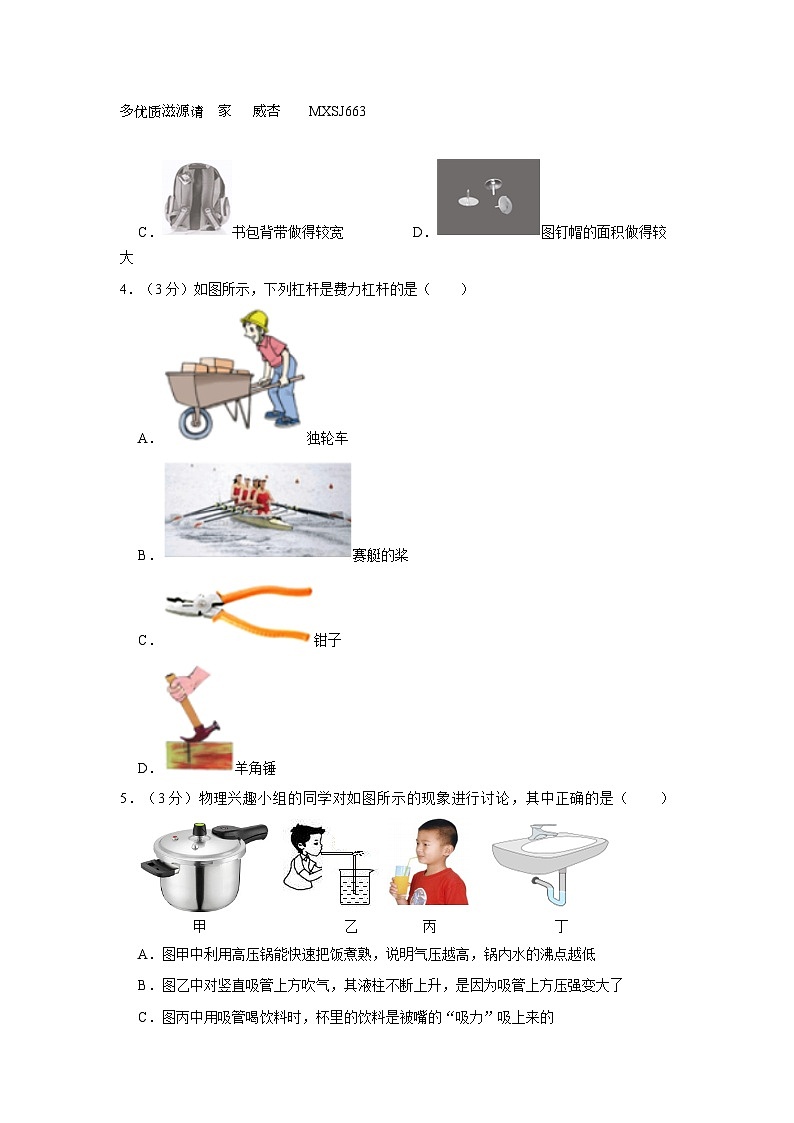 多优质滋源请 家 威杏 MXSJ663

C． 书包背带做得较宽 D． 图钉帽的面积做得较大

4．（3分）如图所示，下列杠杆是费力杠杆的是（　　）

A． 独轮车

B． 赛艇的桨

C． 钳子

D． 羊角锤

5．（3分）物理兴趣小组的同学对如图所示的现象进行讨论，其中正确的是（　　）

甲 乙 丙 丁

A．图甲中利用高压锅能快速把饭煮熟，说明气压越高，锅内水的沸点越低

B．图乙中对竖直吸管上方吹气，其液柱不断上升，是因为吸管上方压强变大了

C．图丙中用吸管喝饮料时，杯里的饮料是被嘴的“吸力”吸上来的